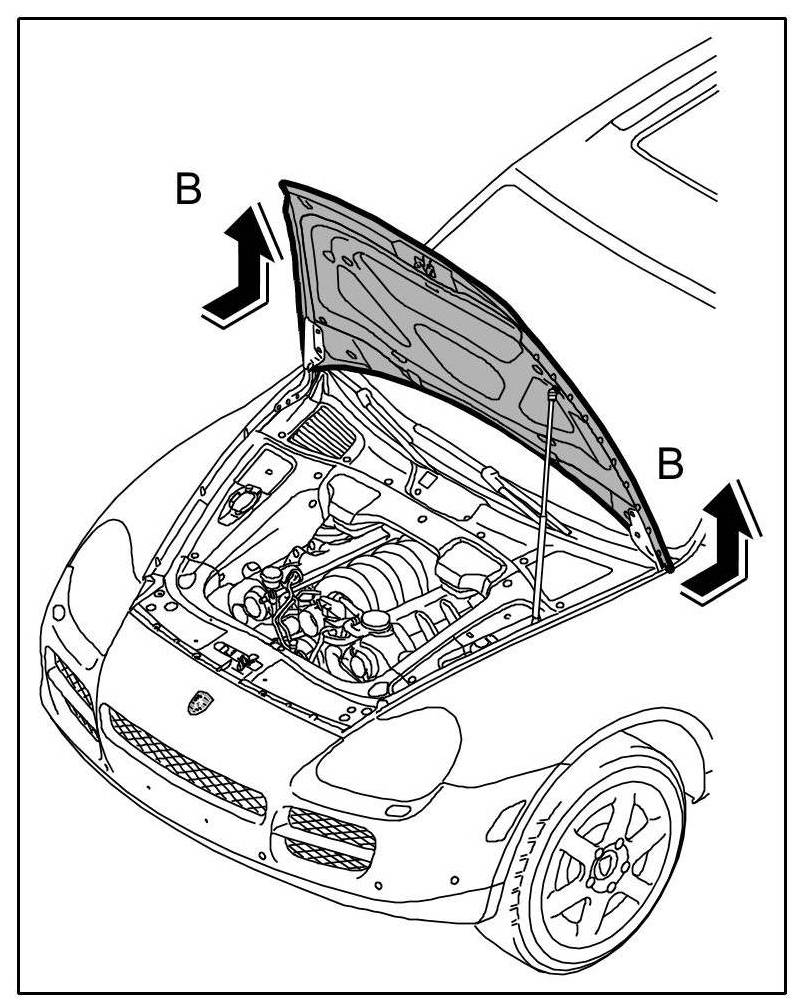 B

B