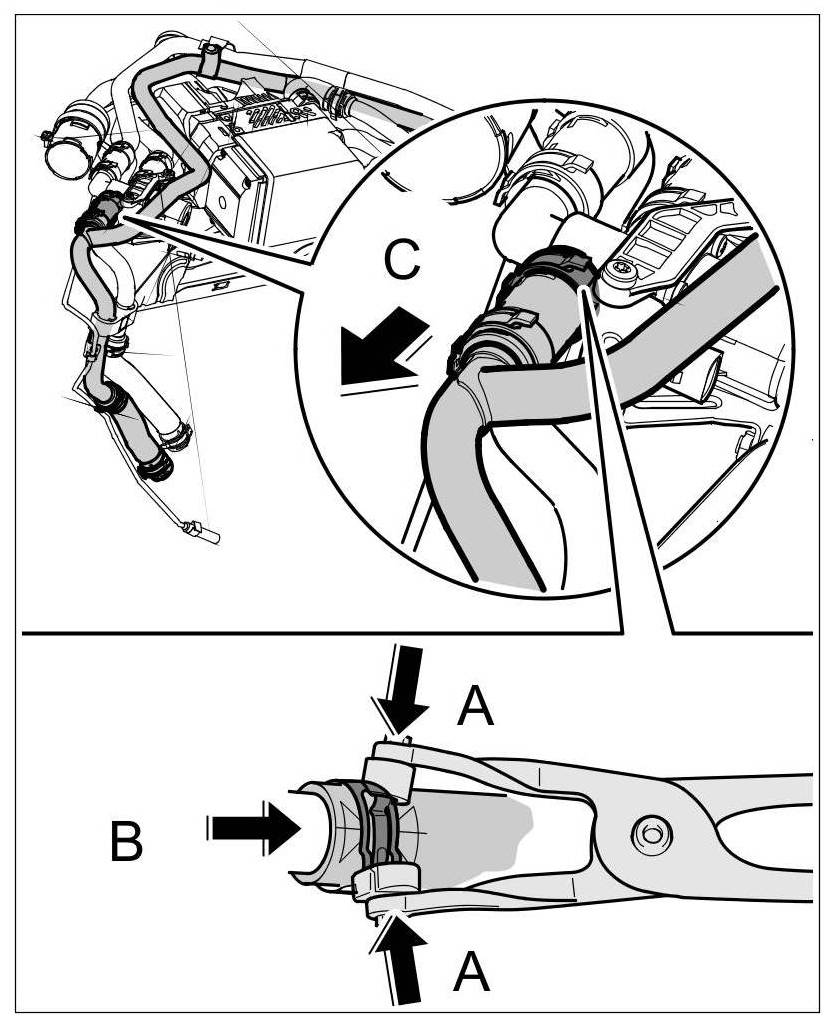 C

A

B

A