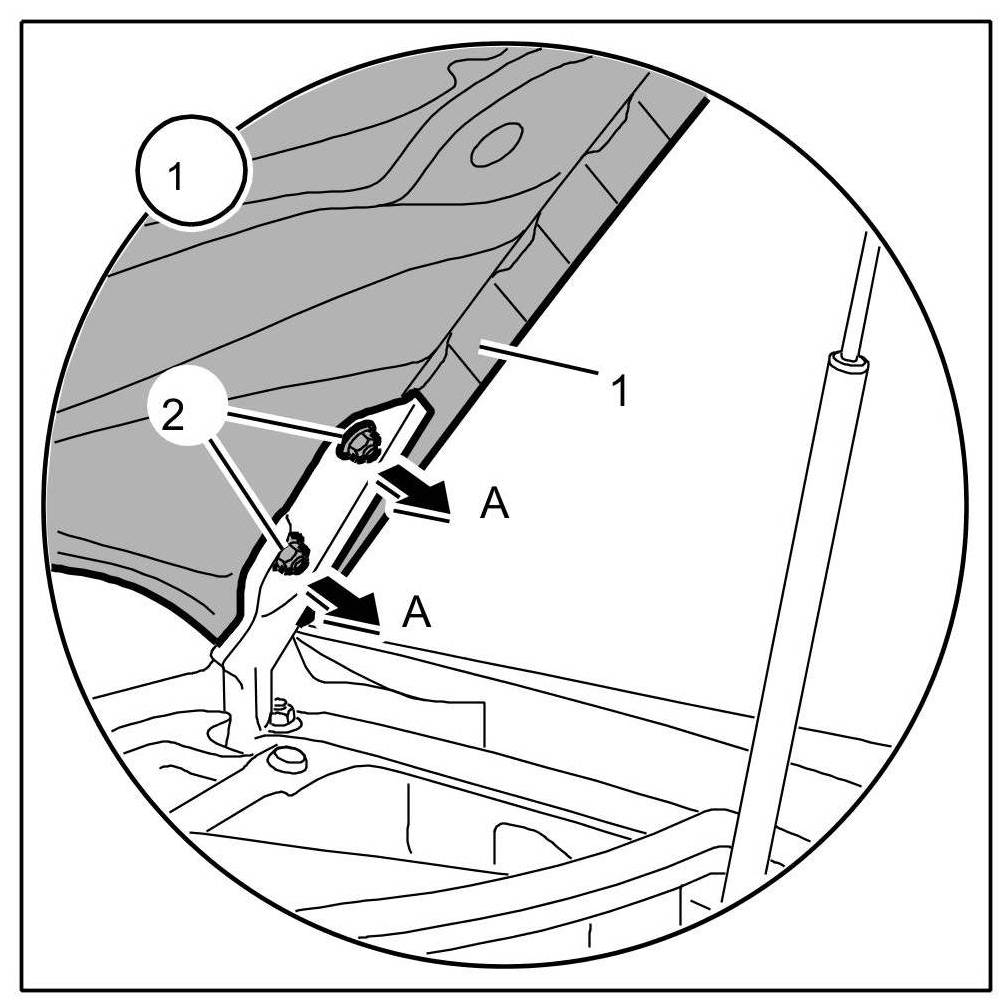 1
1
2
A
A