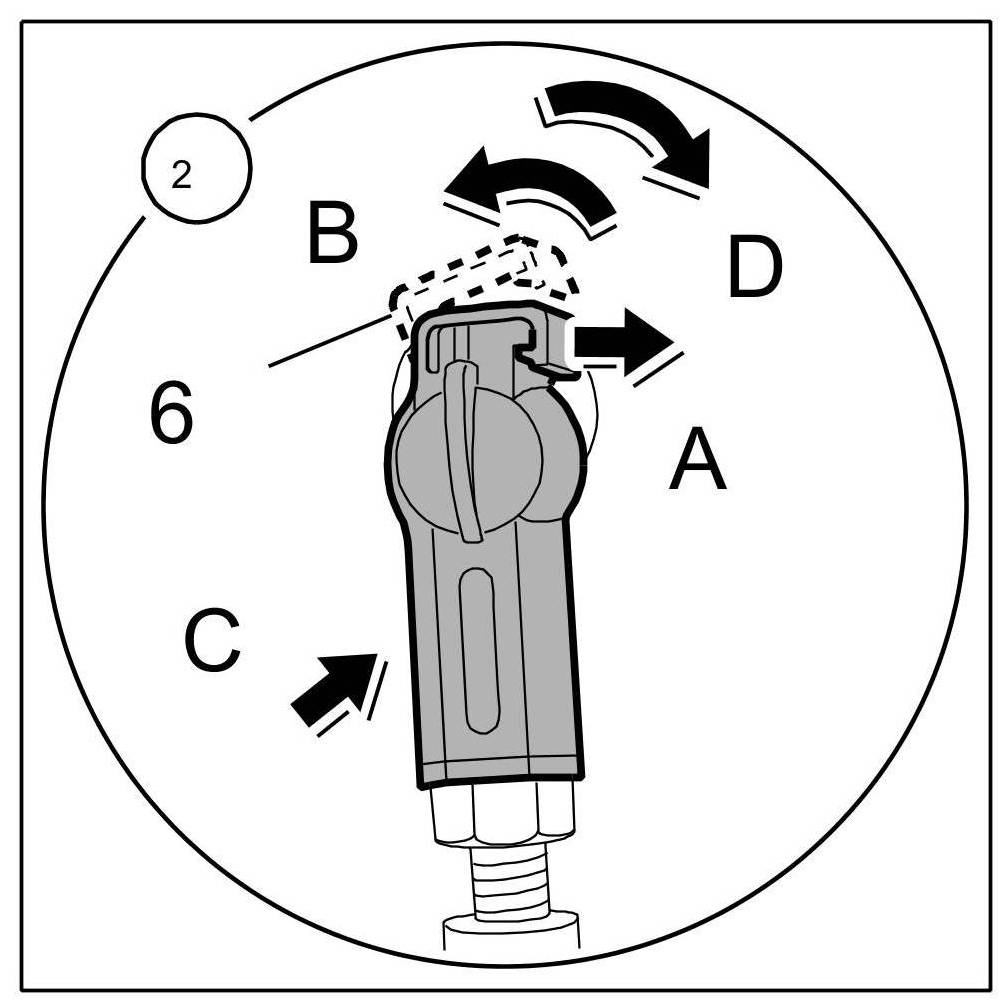 2

B

D

6

A

C