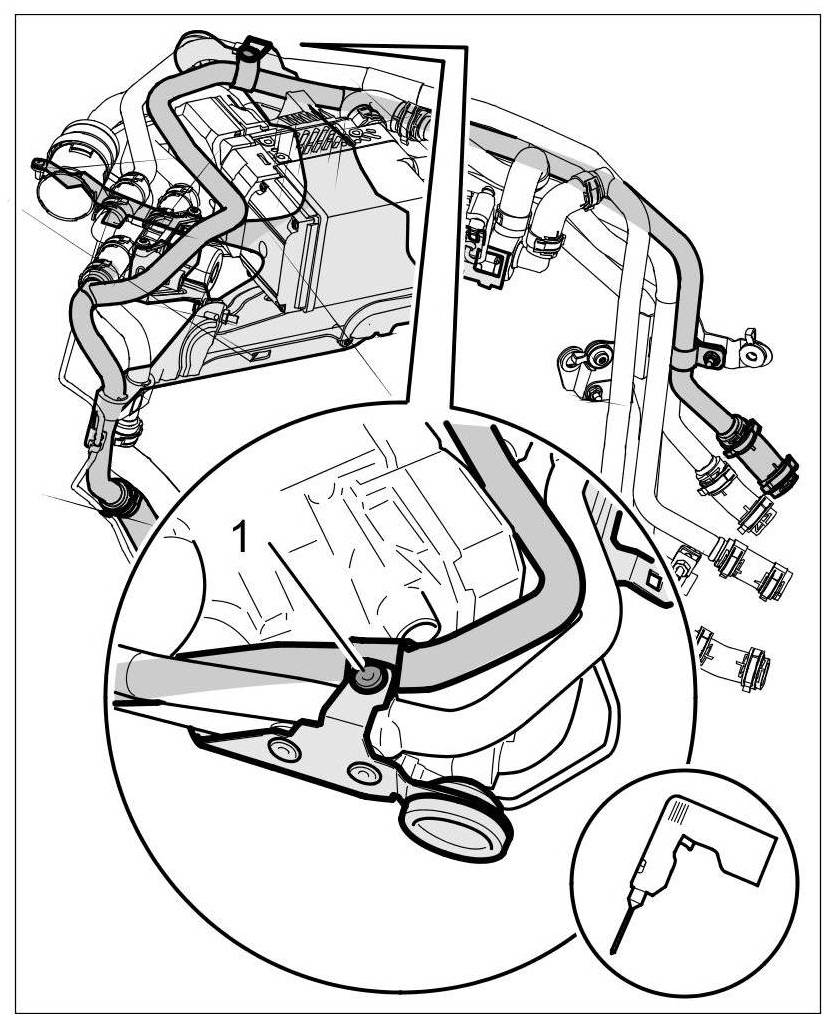 1