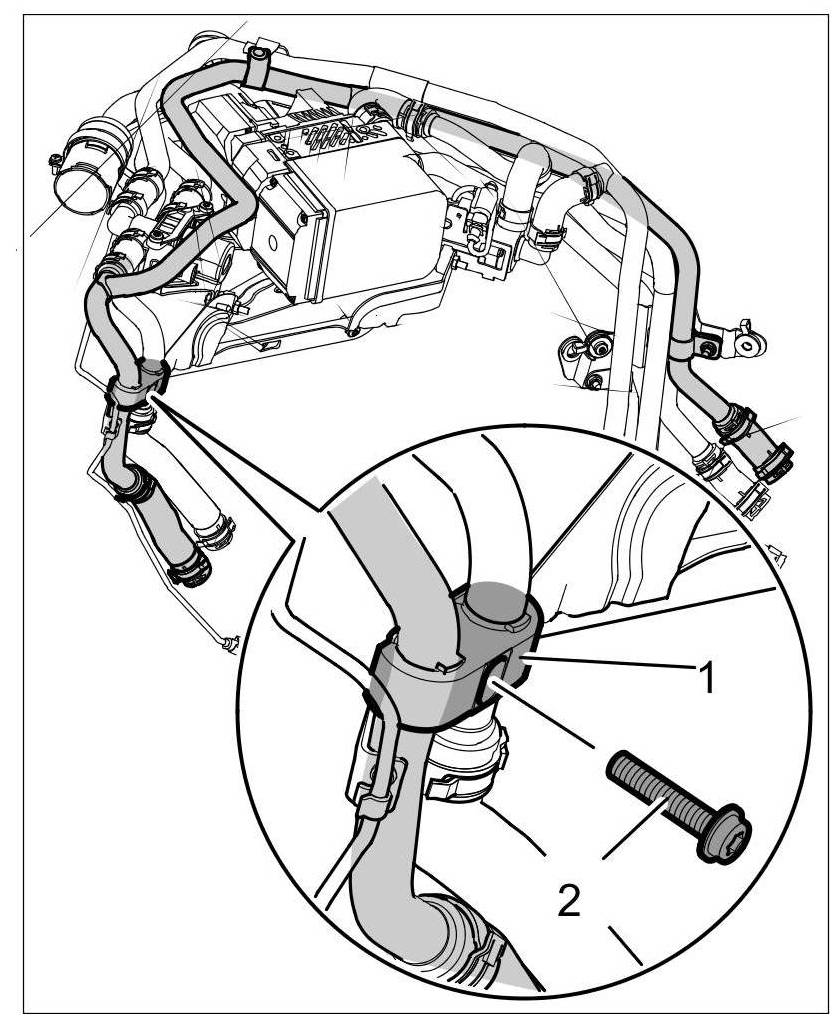 1
2