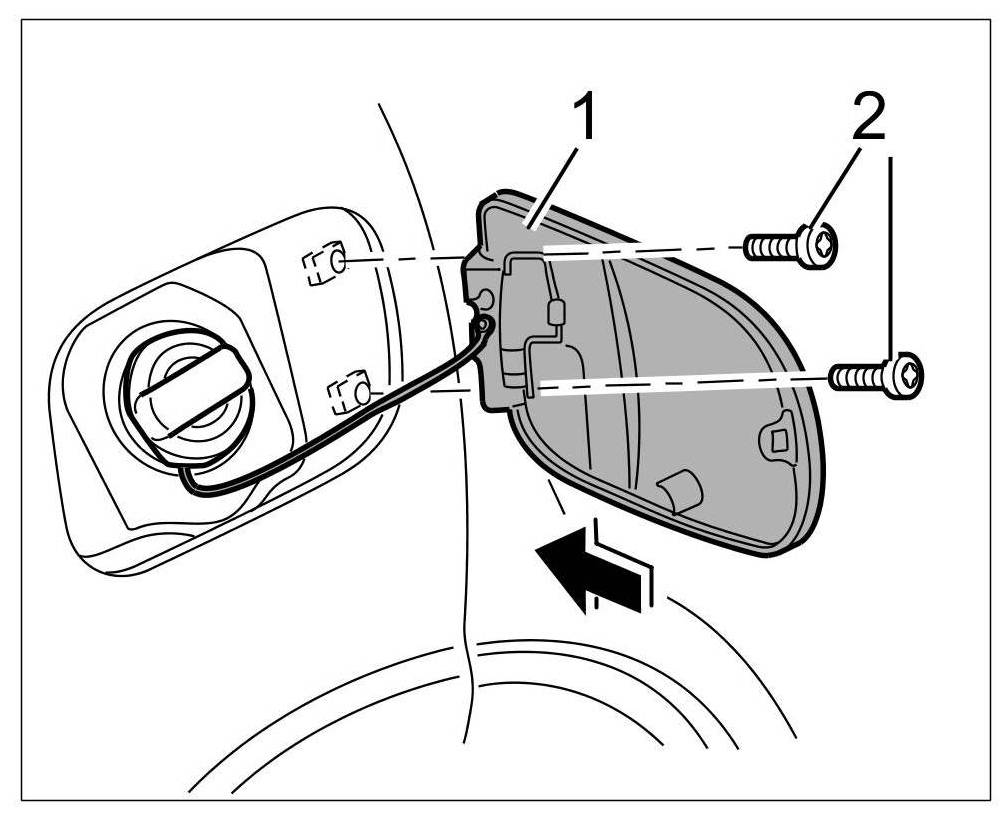 1
2