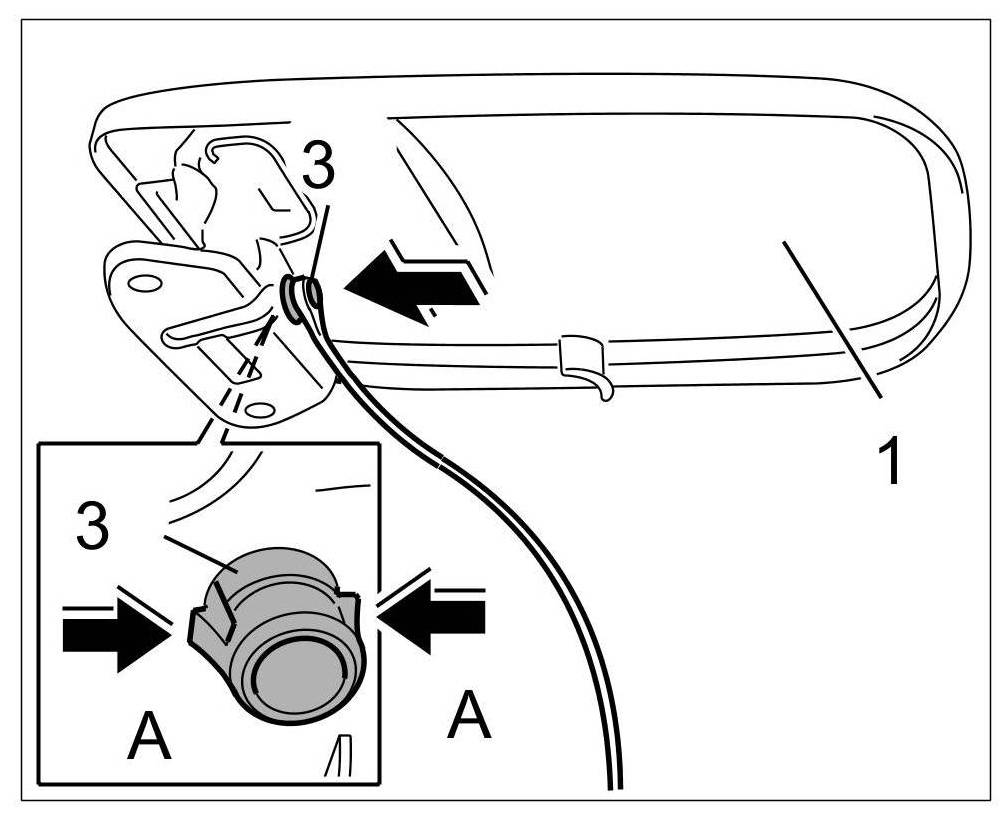 3
1
3
A
A