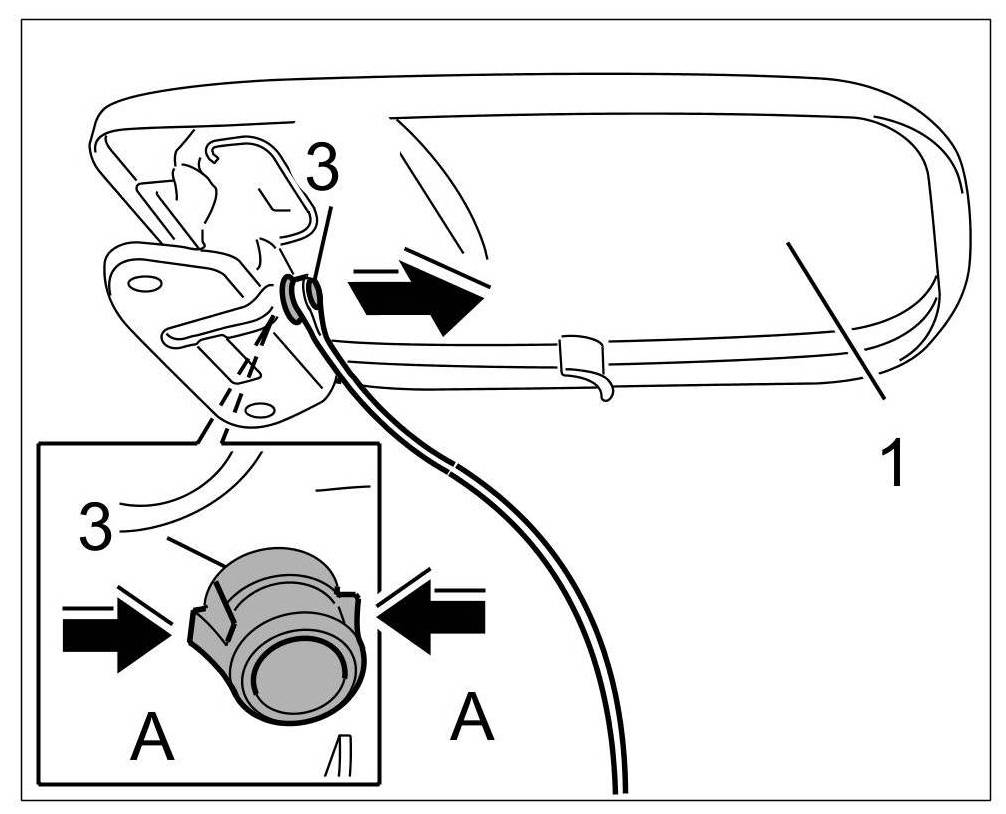 3
1
3
A
A