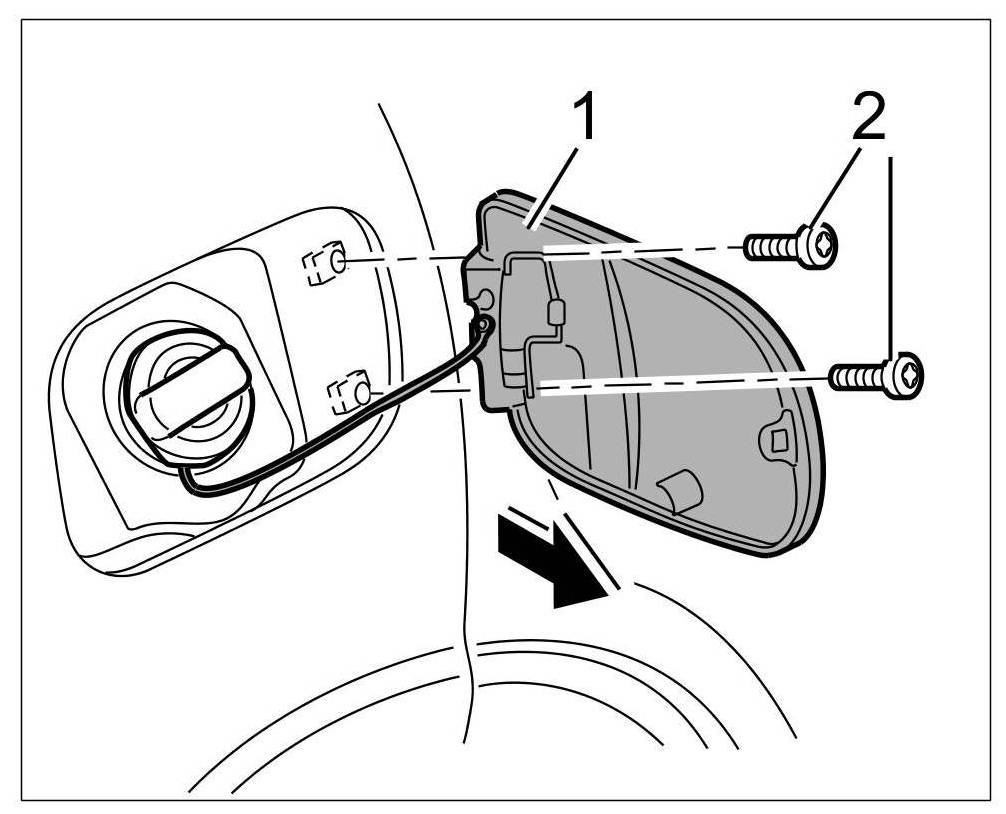 1
2