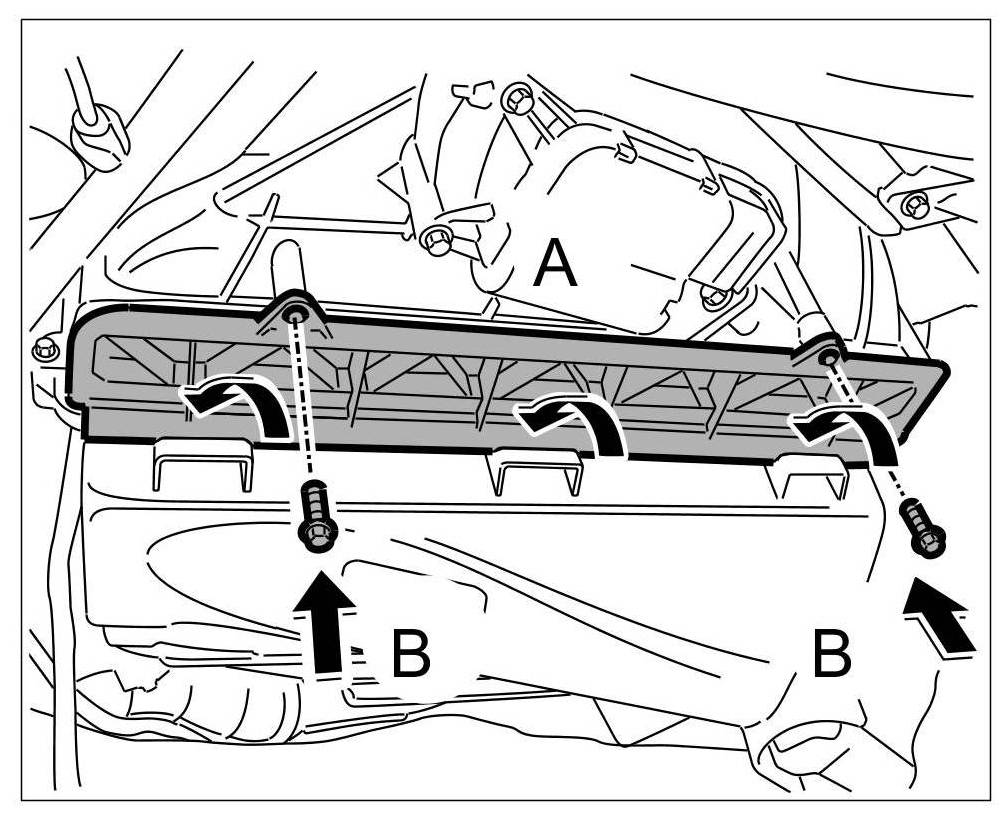 A

B

B