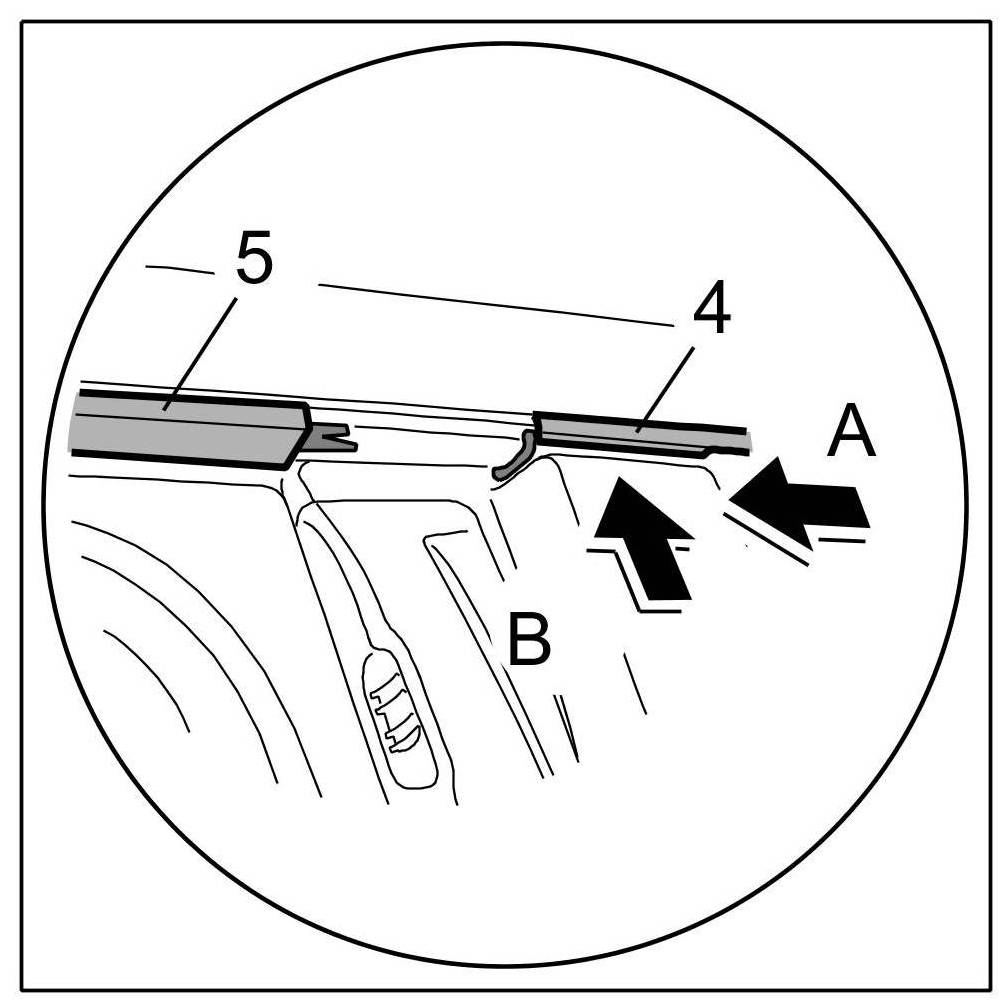 5
4
A
B