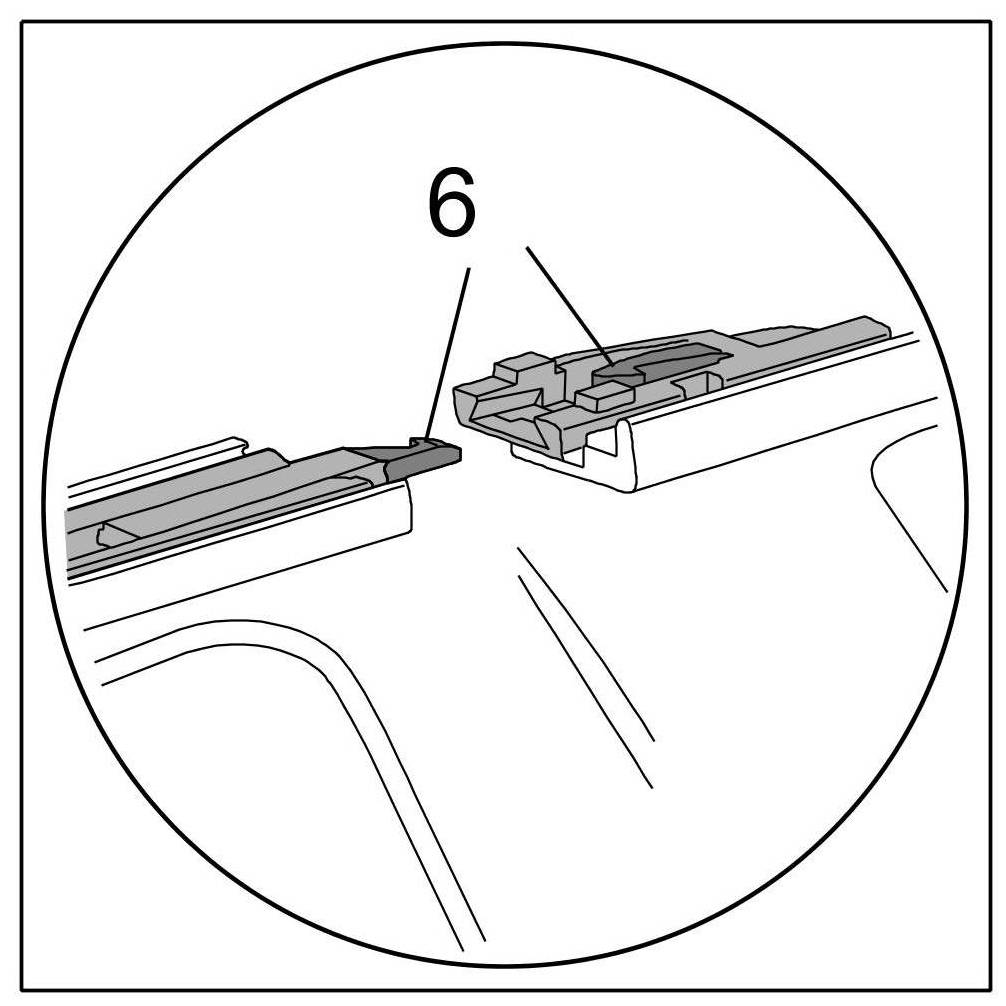 6