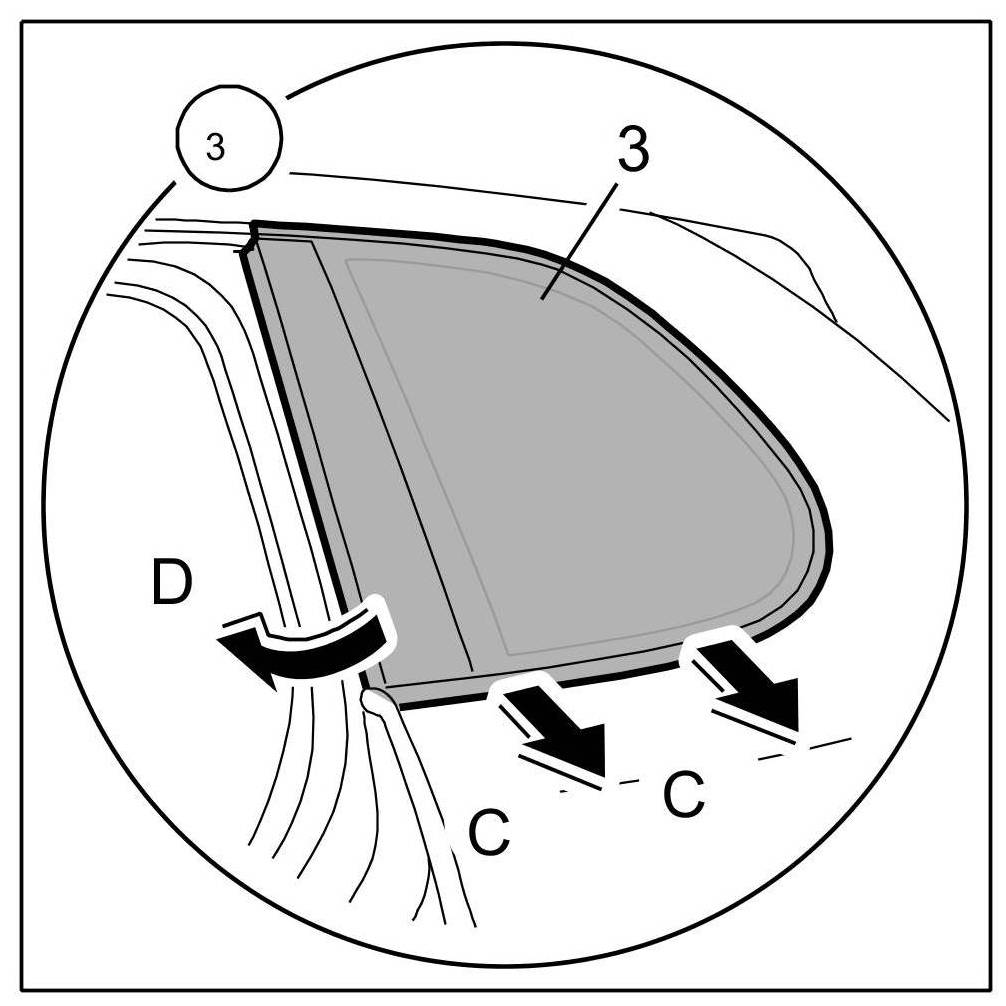 3
3
D
C
C