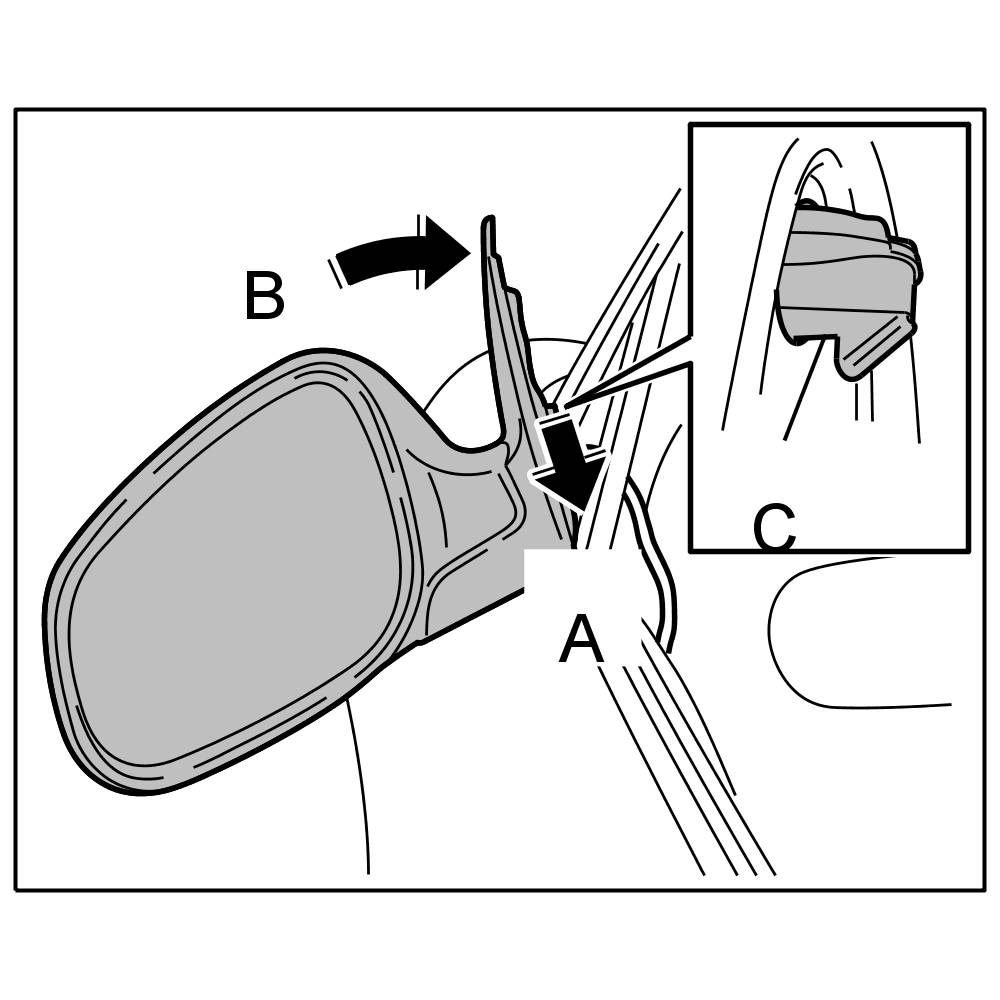 B
C
A