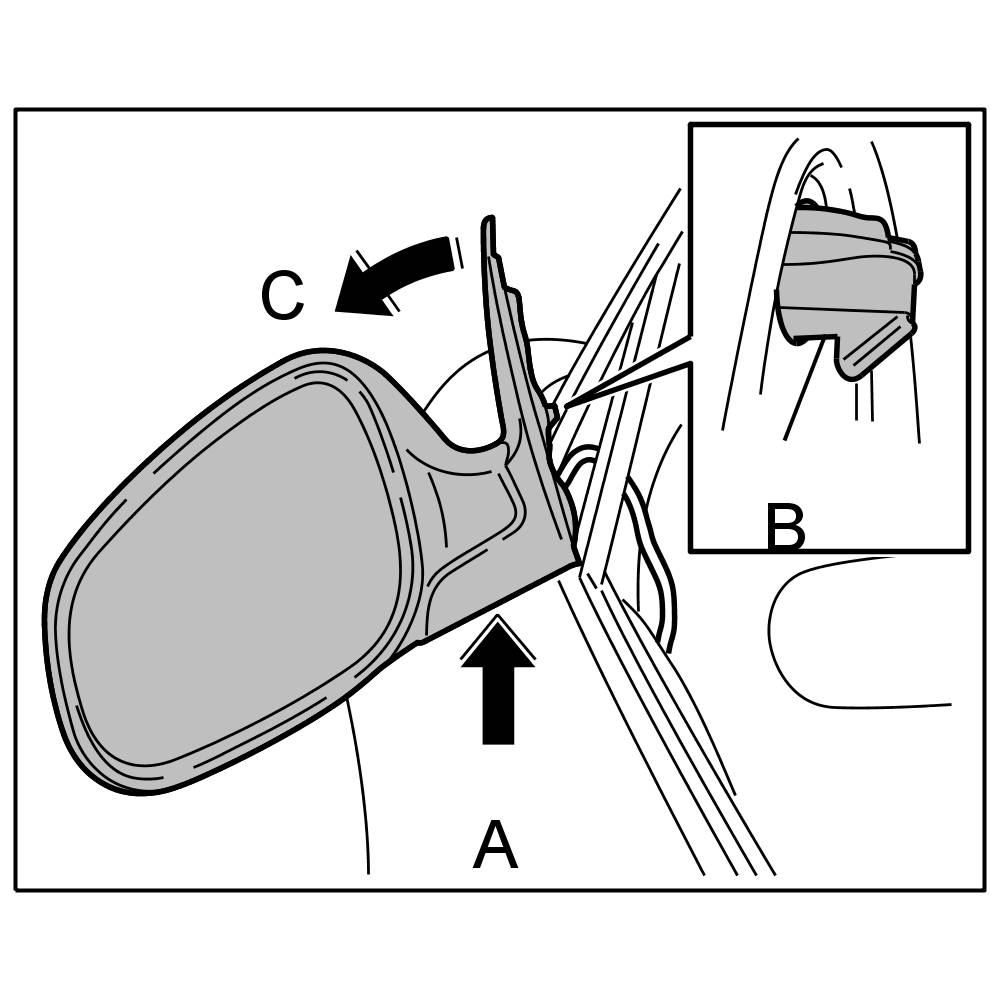 C
B
A