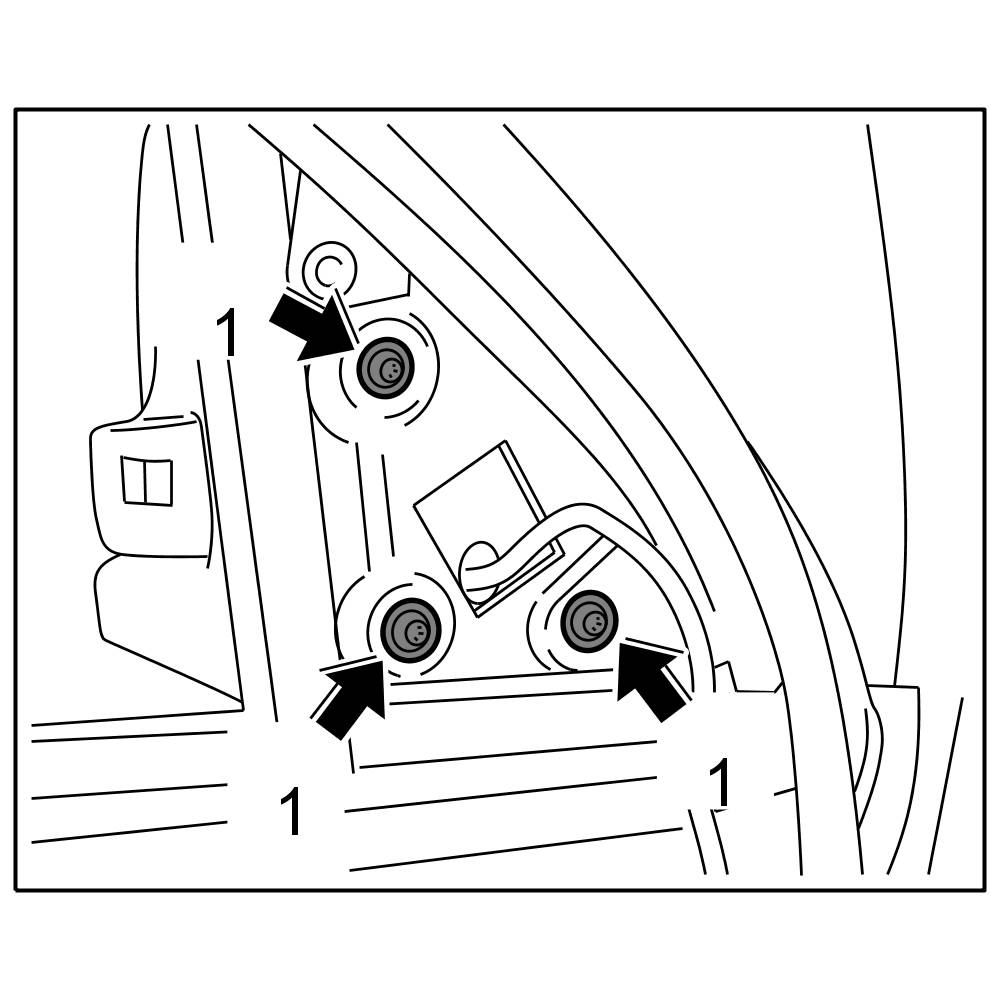 1

1

1