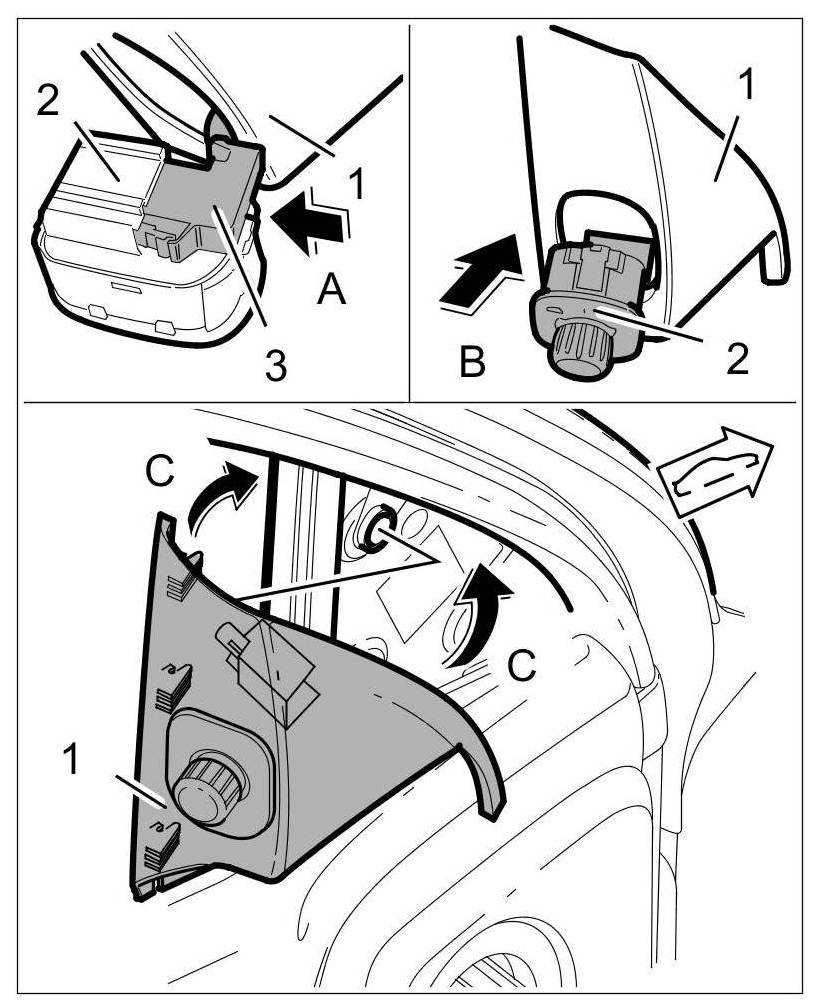 2
1
A
3
1
B
2
C
C
1