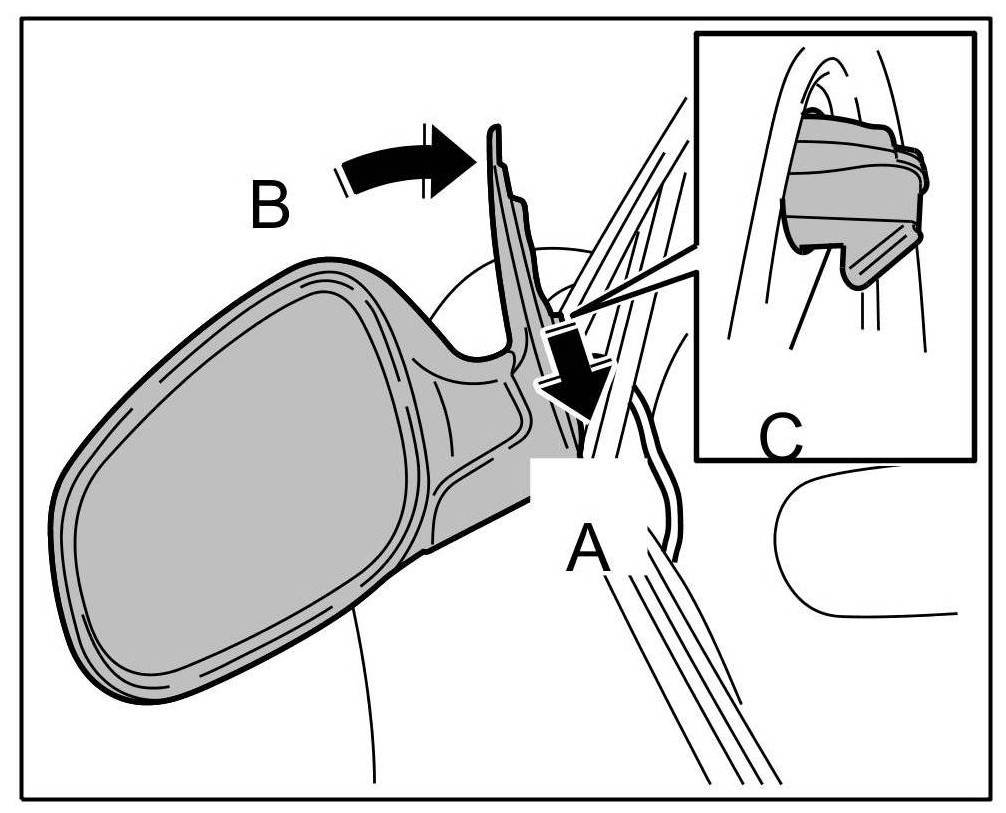 B
C
A