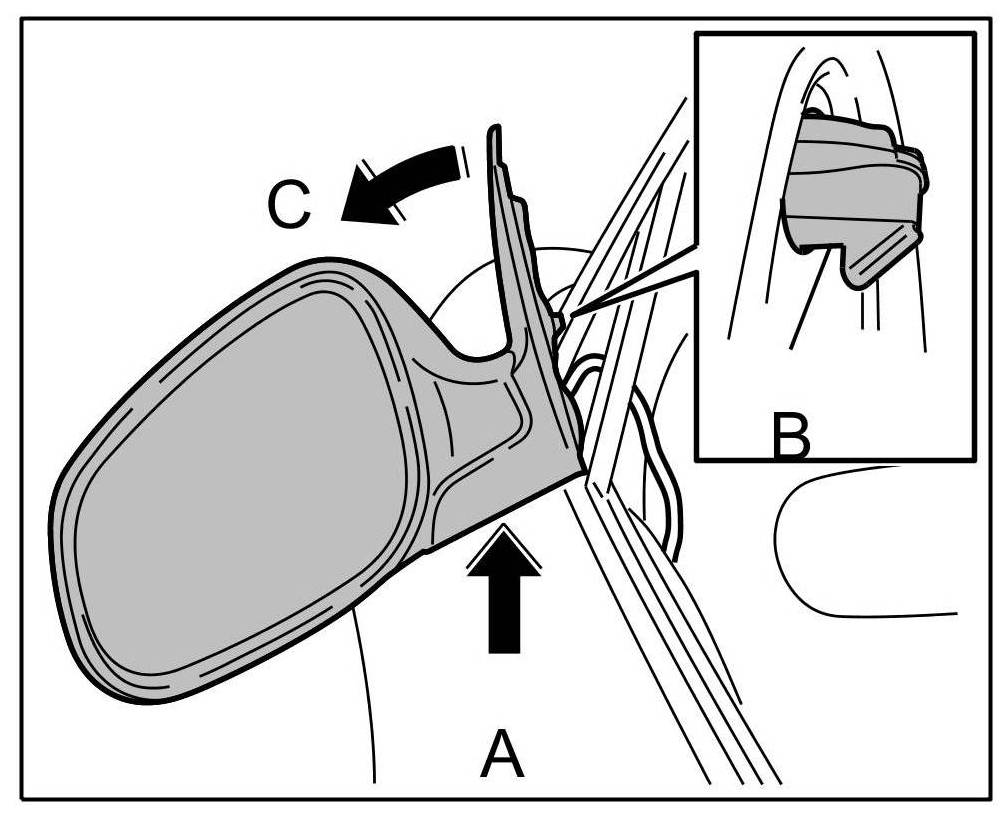 C

B

A