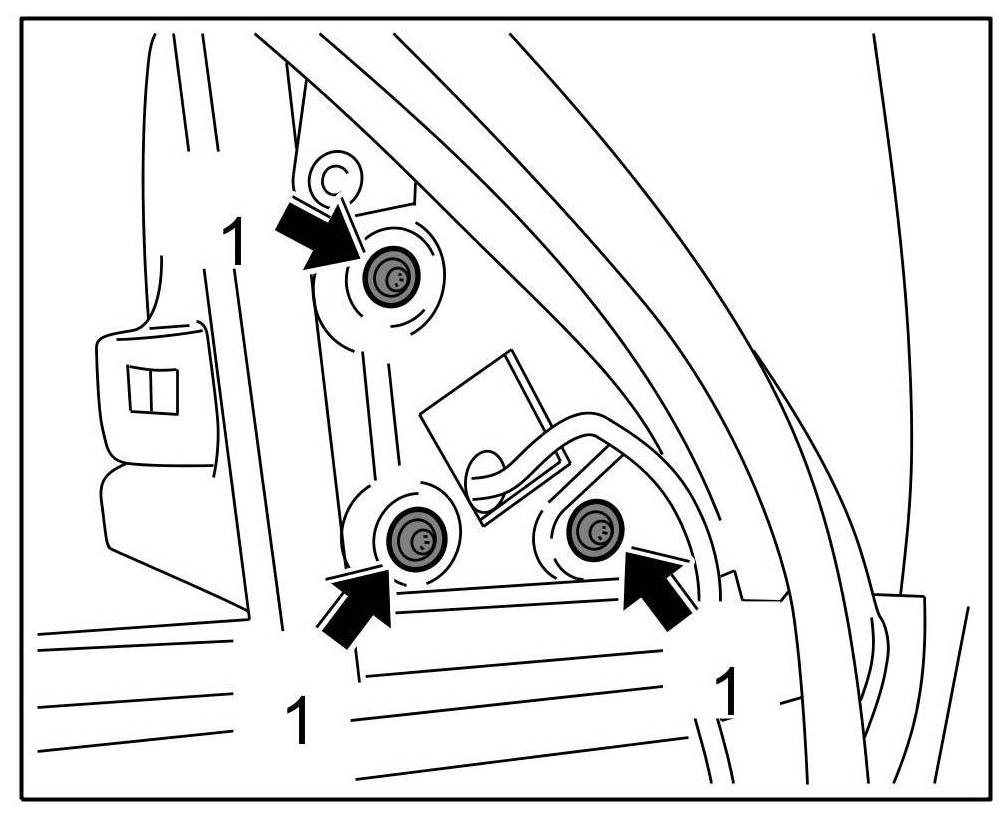 1
1
1