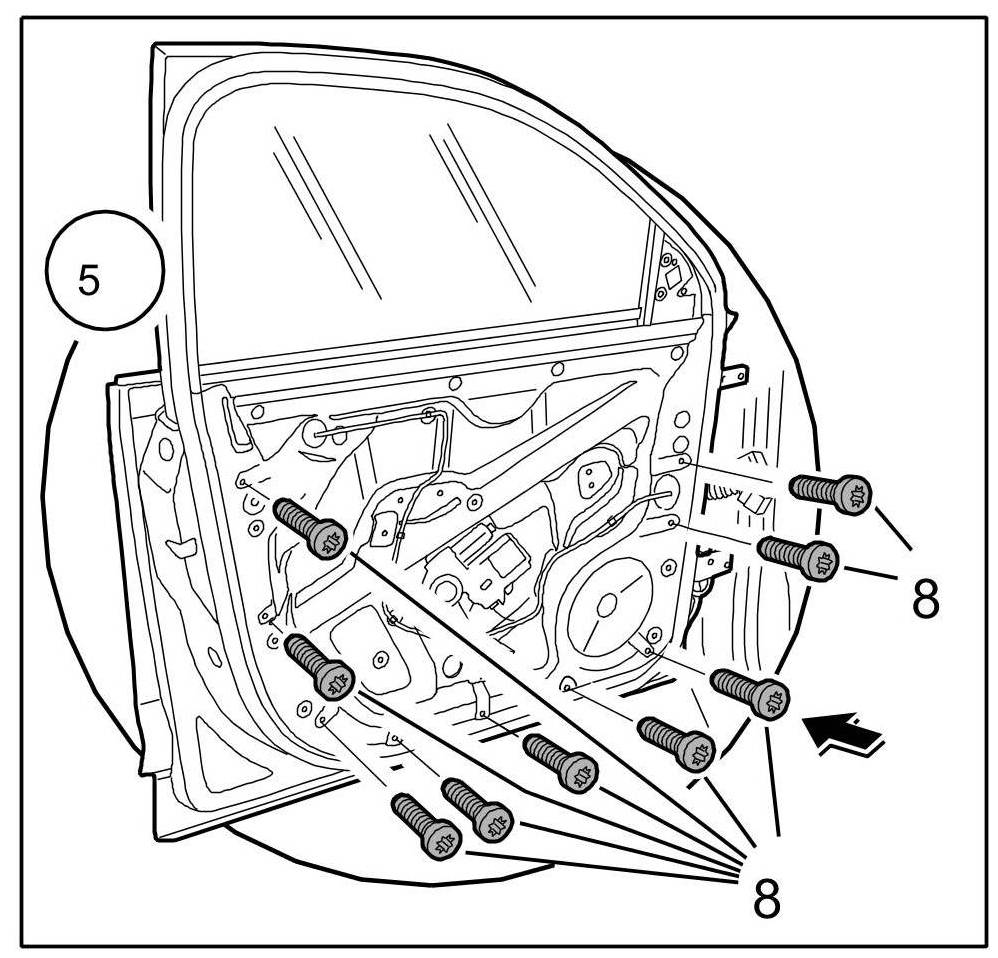 5

8

8