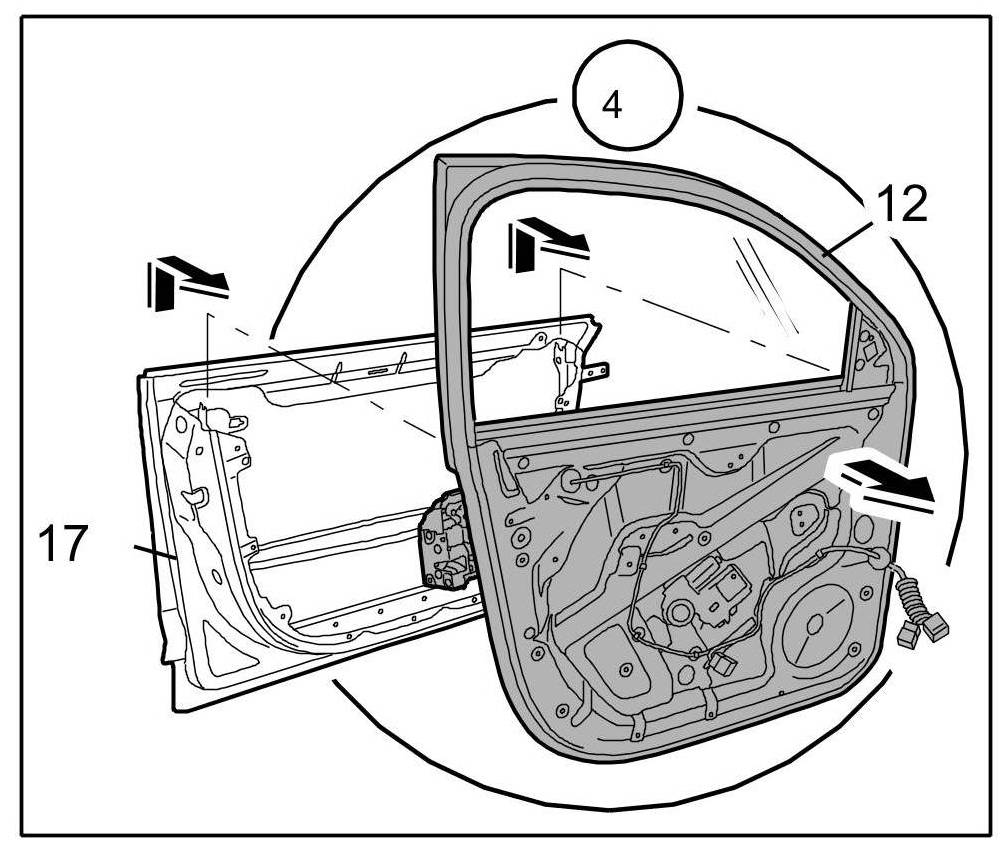 4
12
17