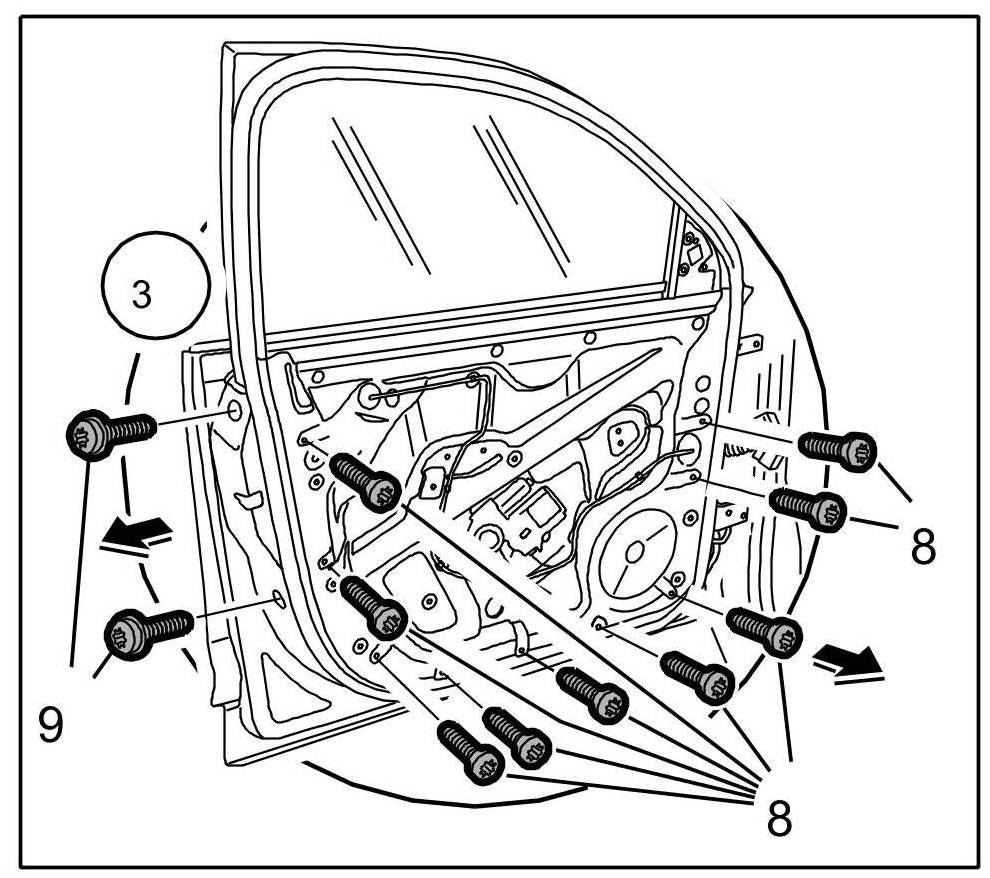 3

8

9

8