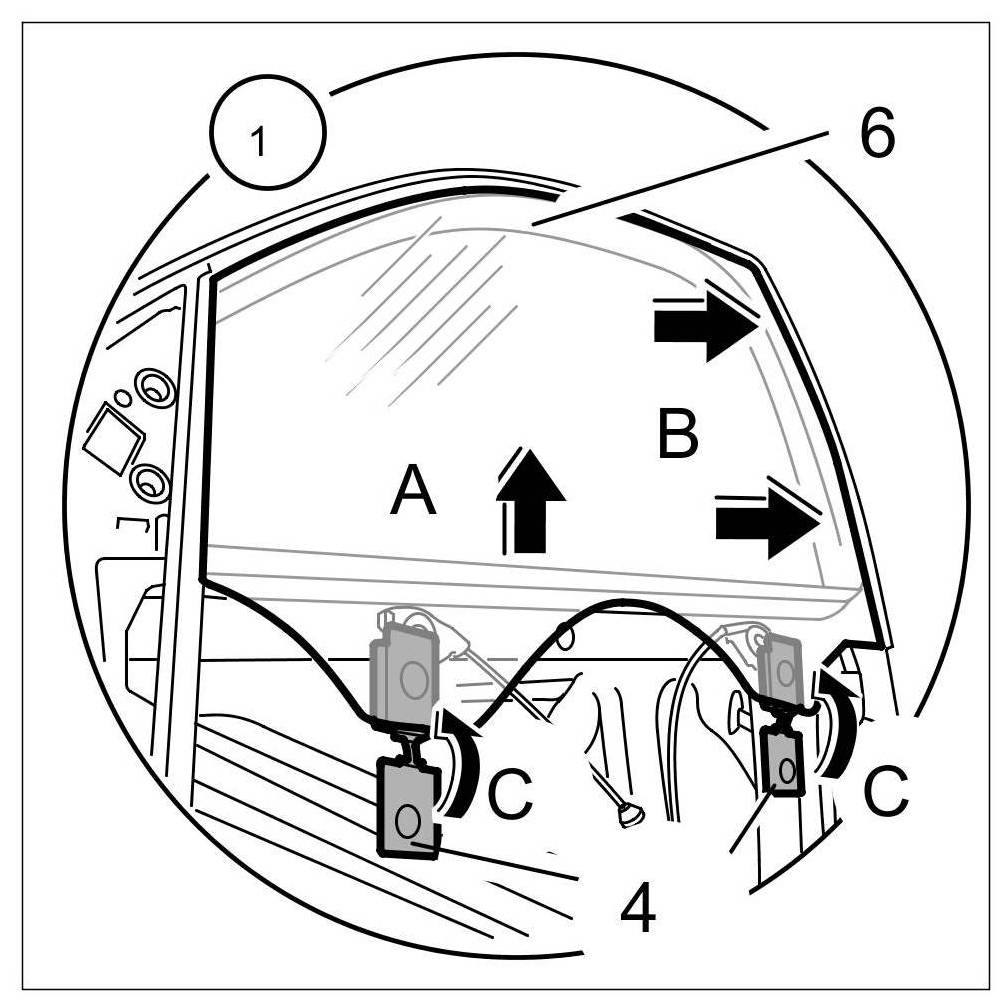 1
6
B
A
C
C
4