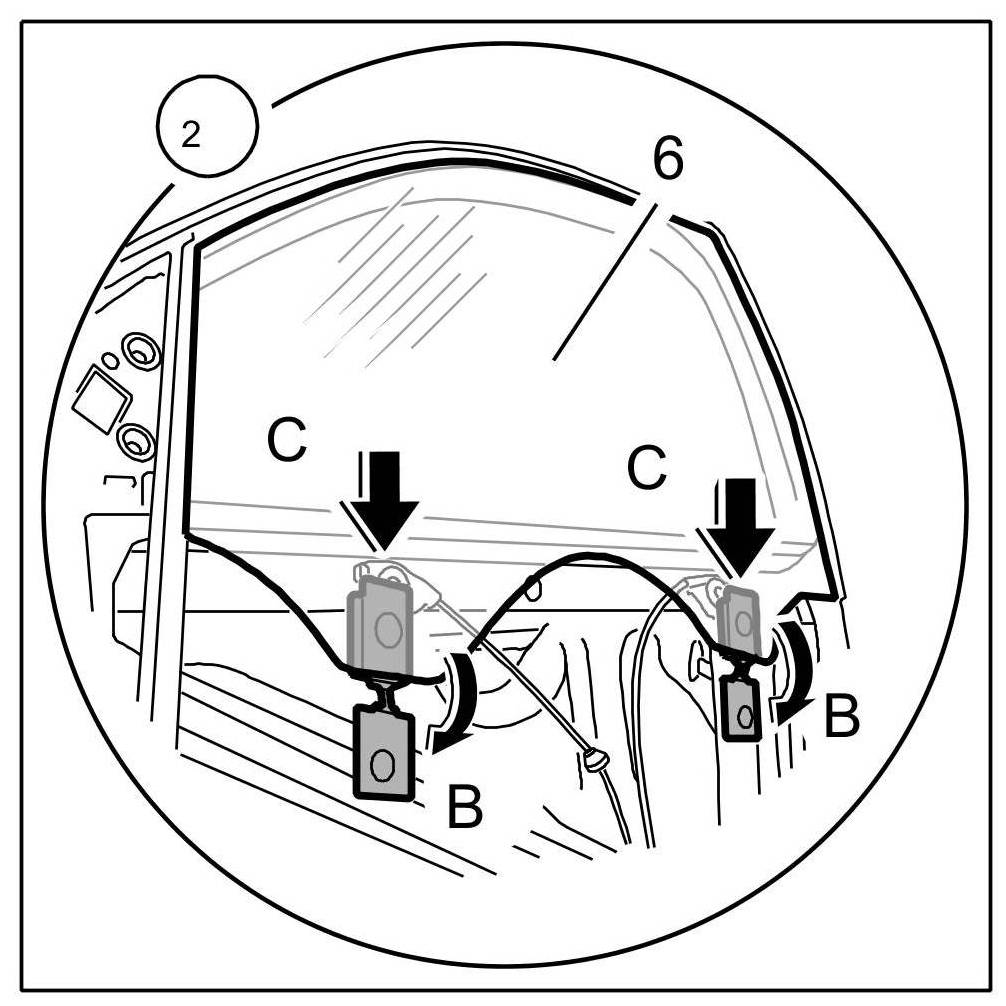 2
6
C
C
B
B