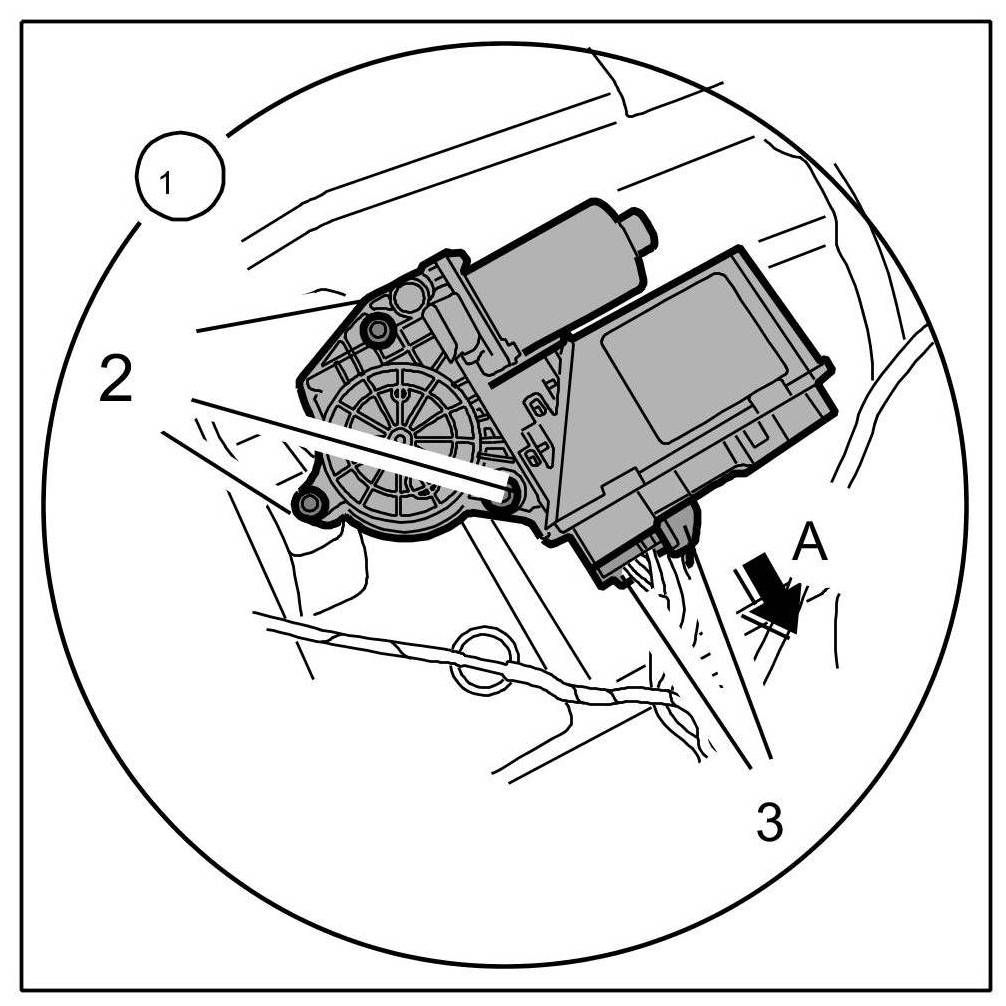 1
2
A
3