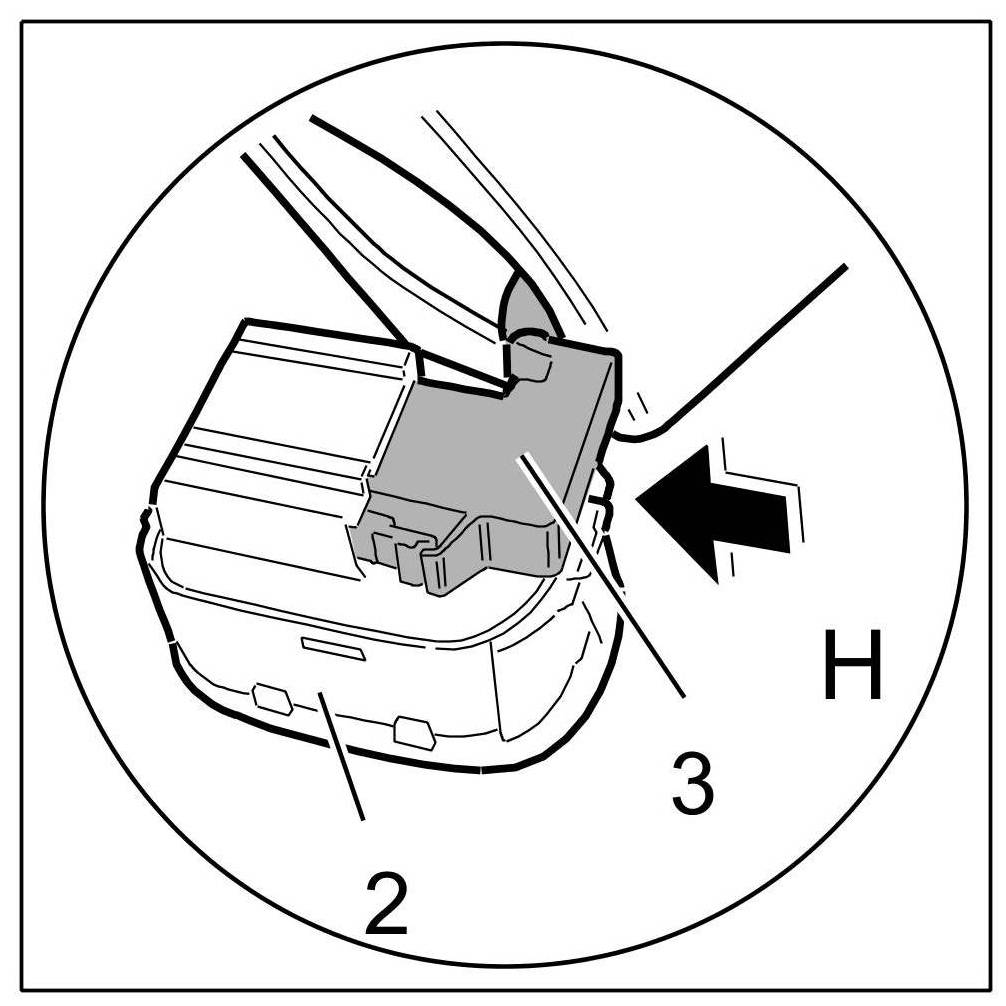 H

3

2