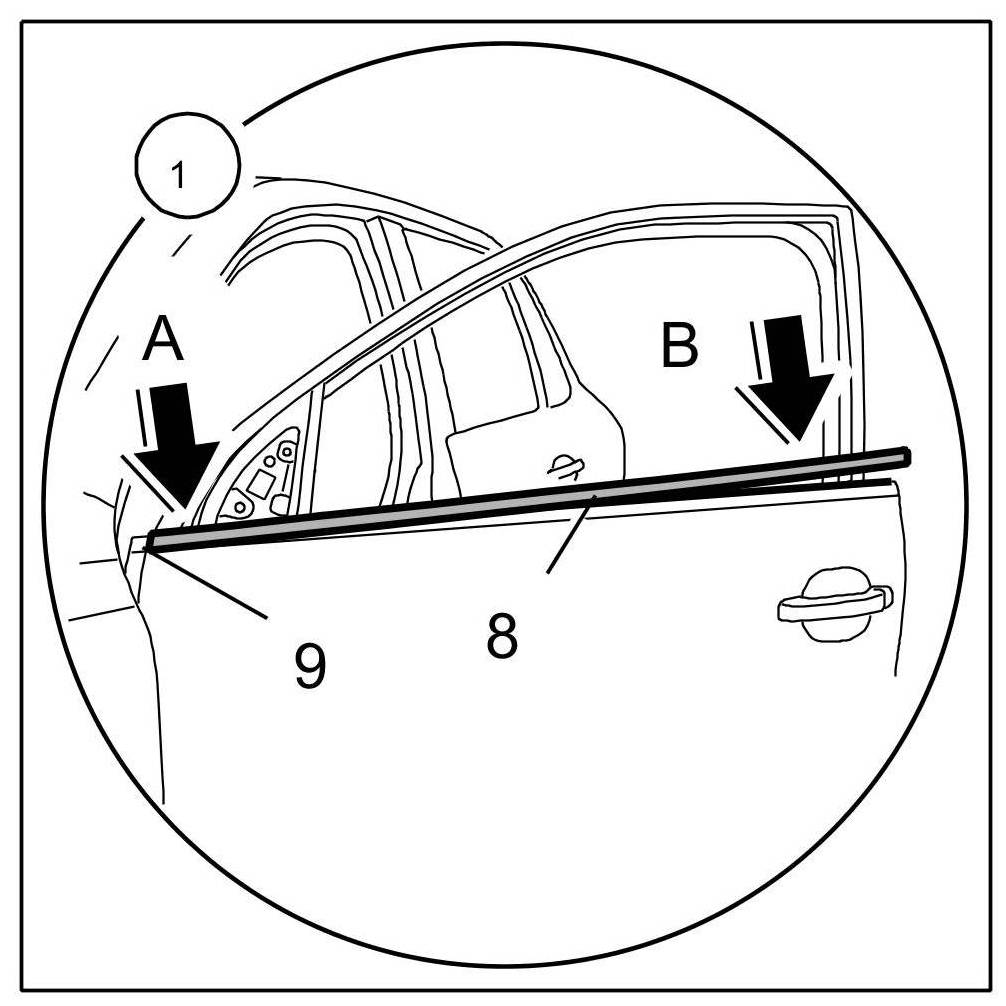 1
A
B
9
8