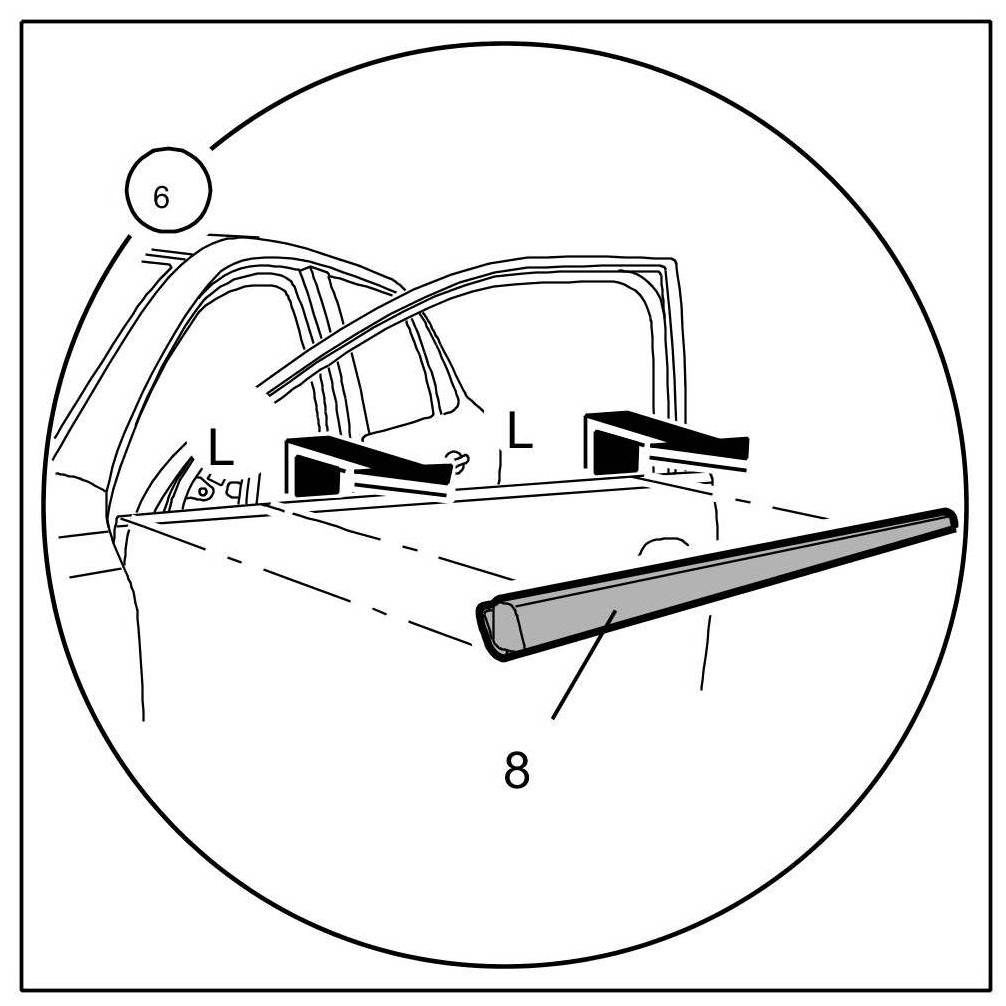 6

L

L

8