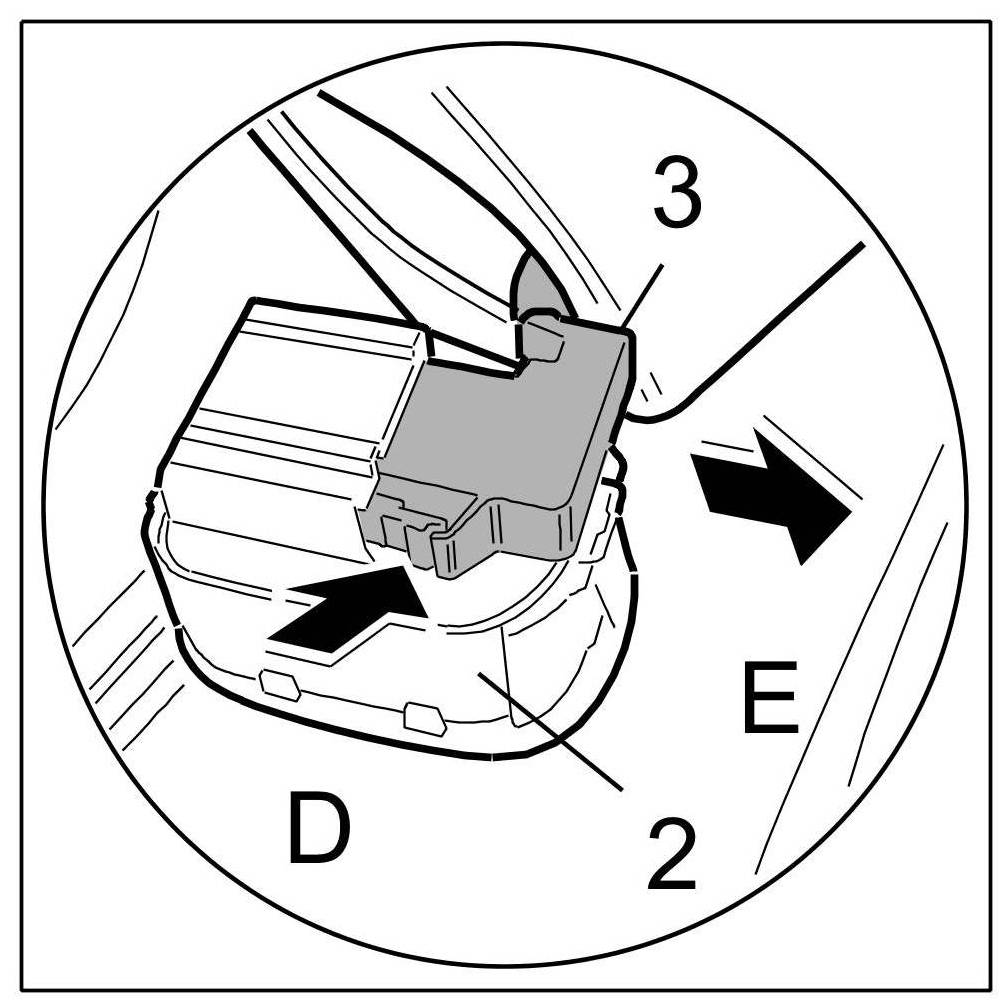 3
E
D
2