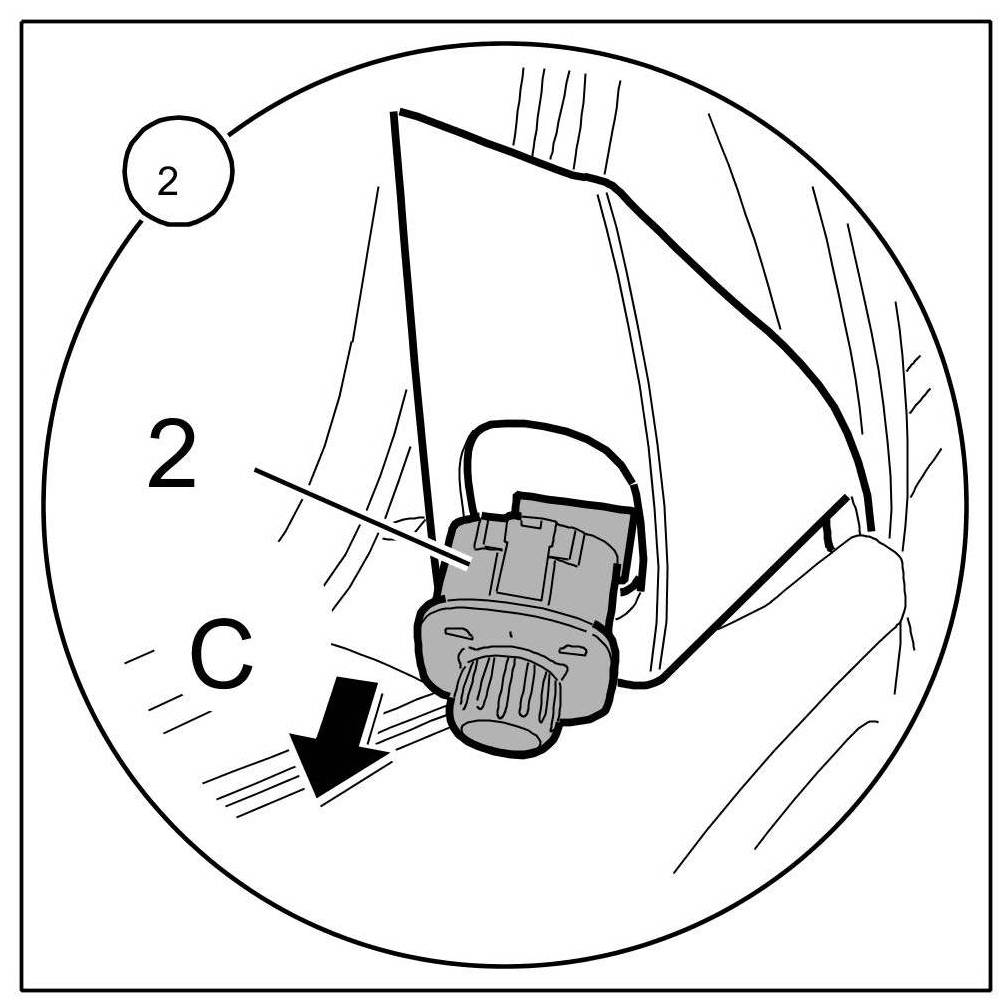 2

2

C