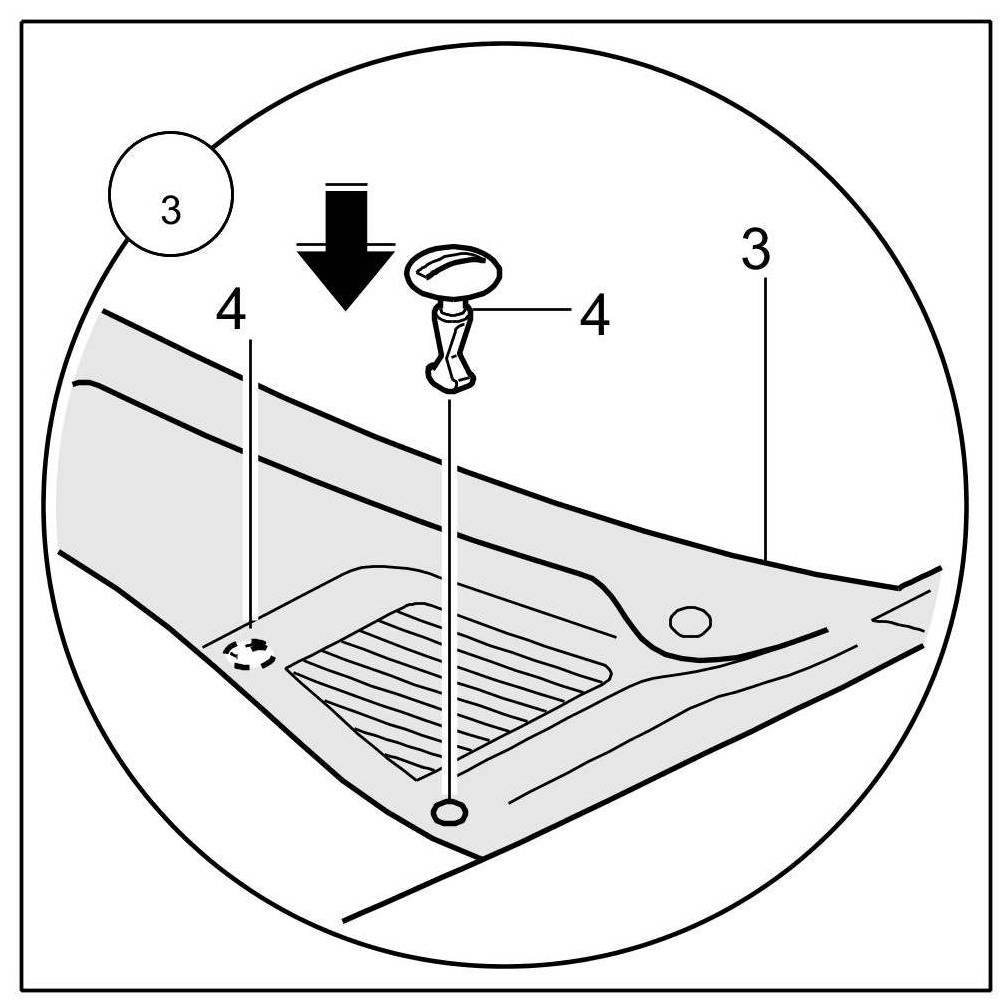 3

4

4

3