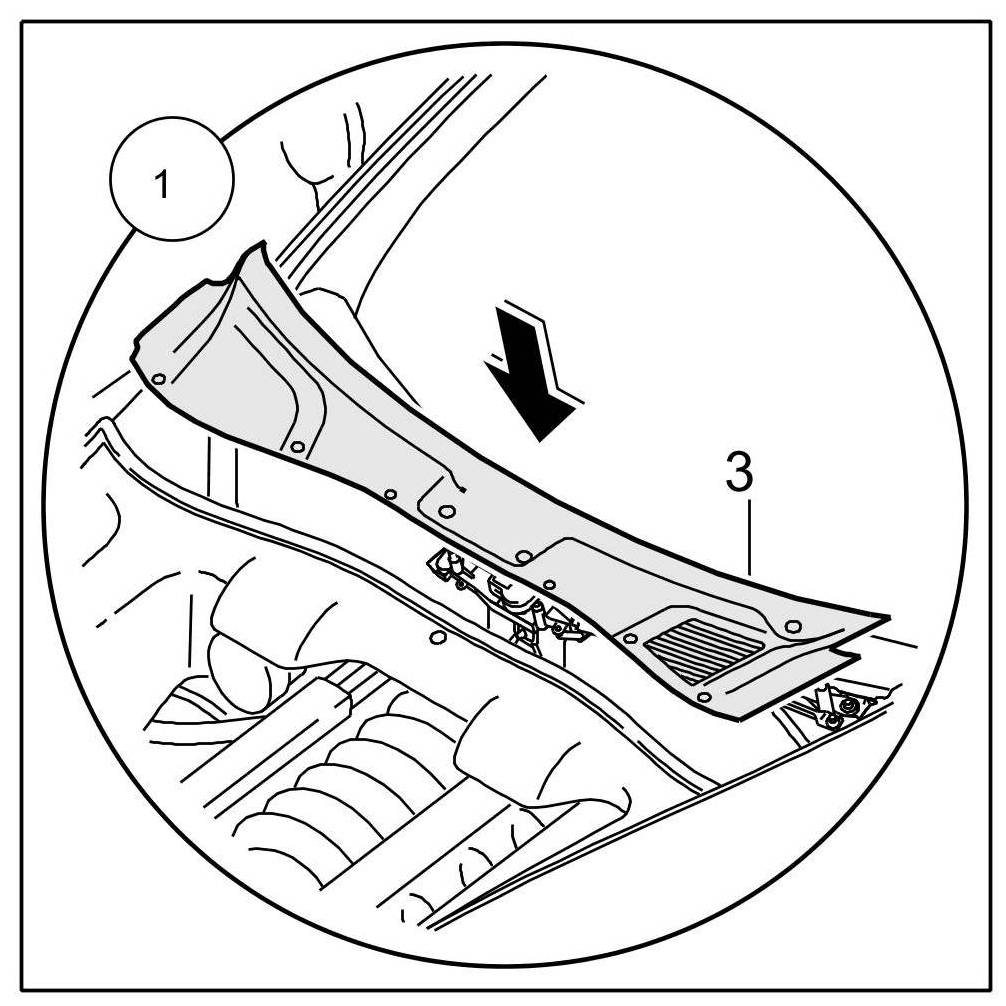 1
3