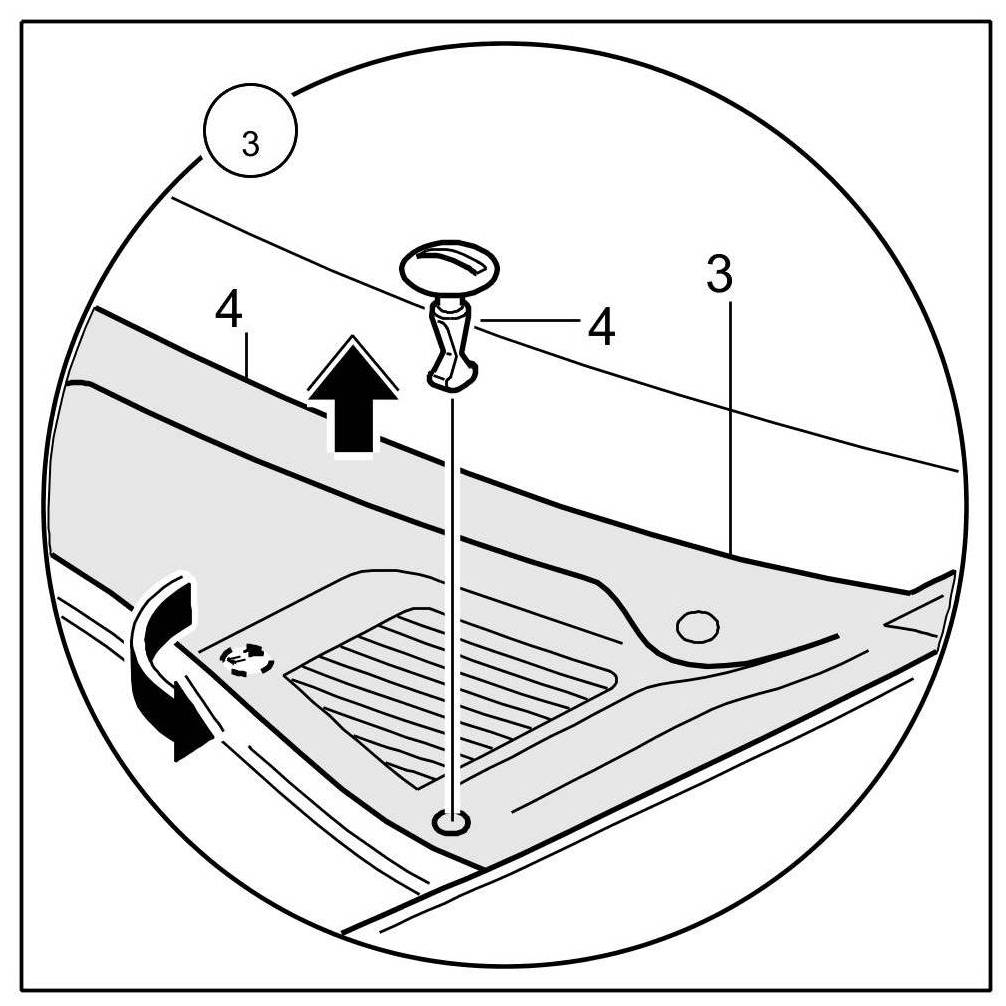 3
4
4
3