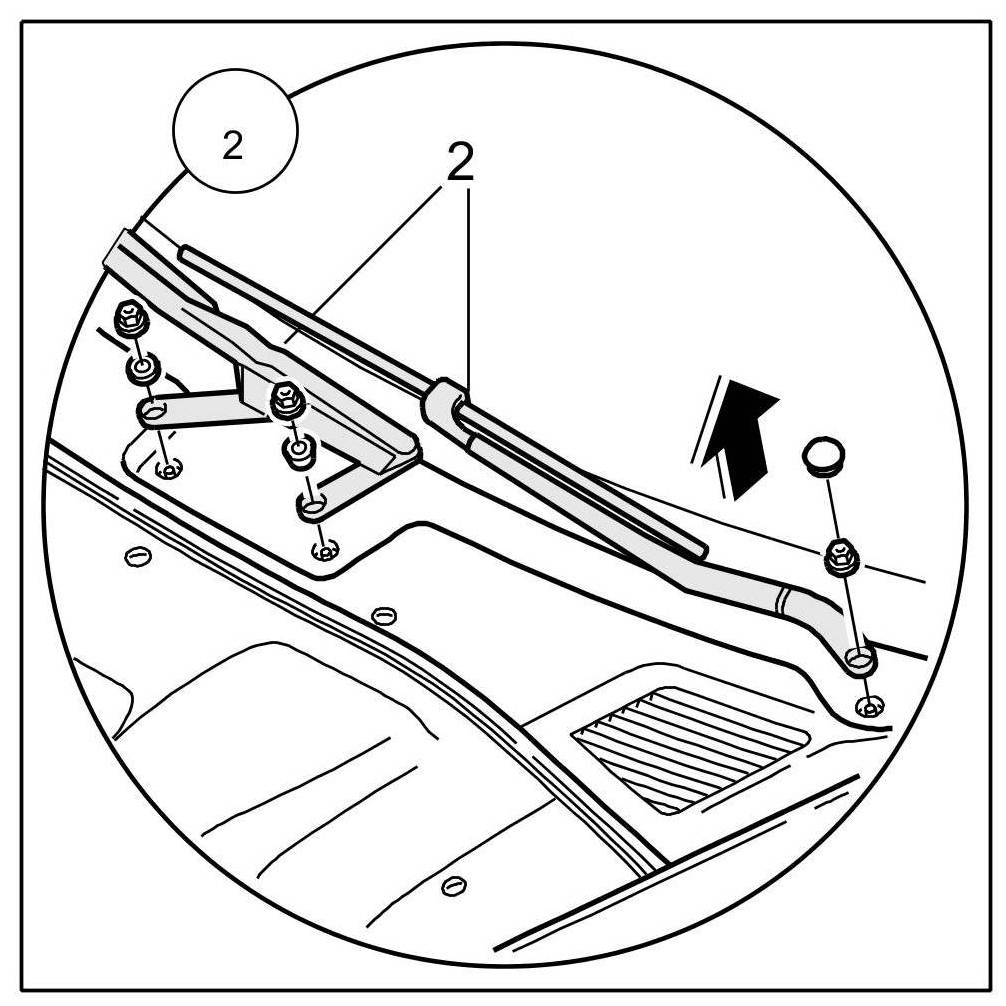 2

2