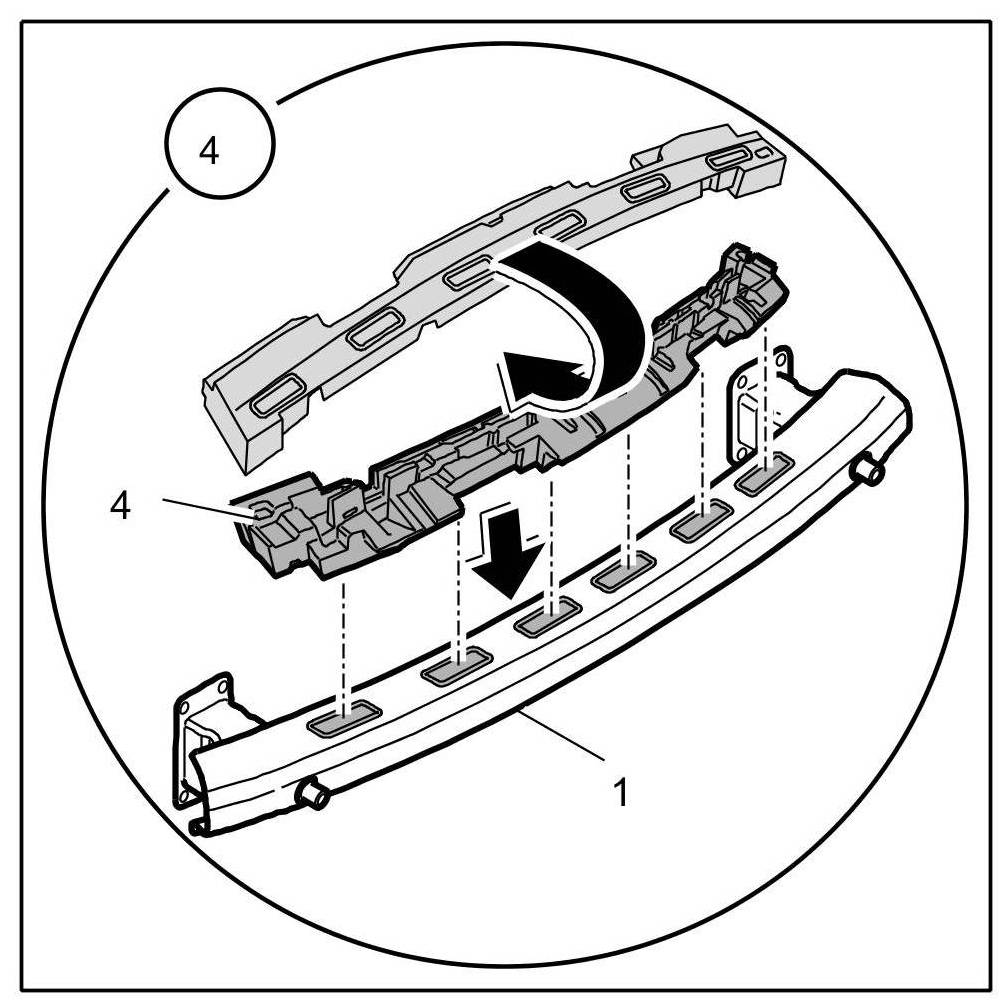 4
4
1