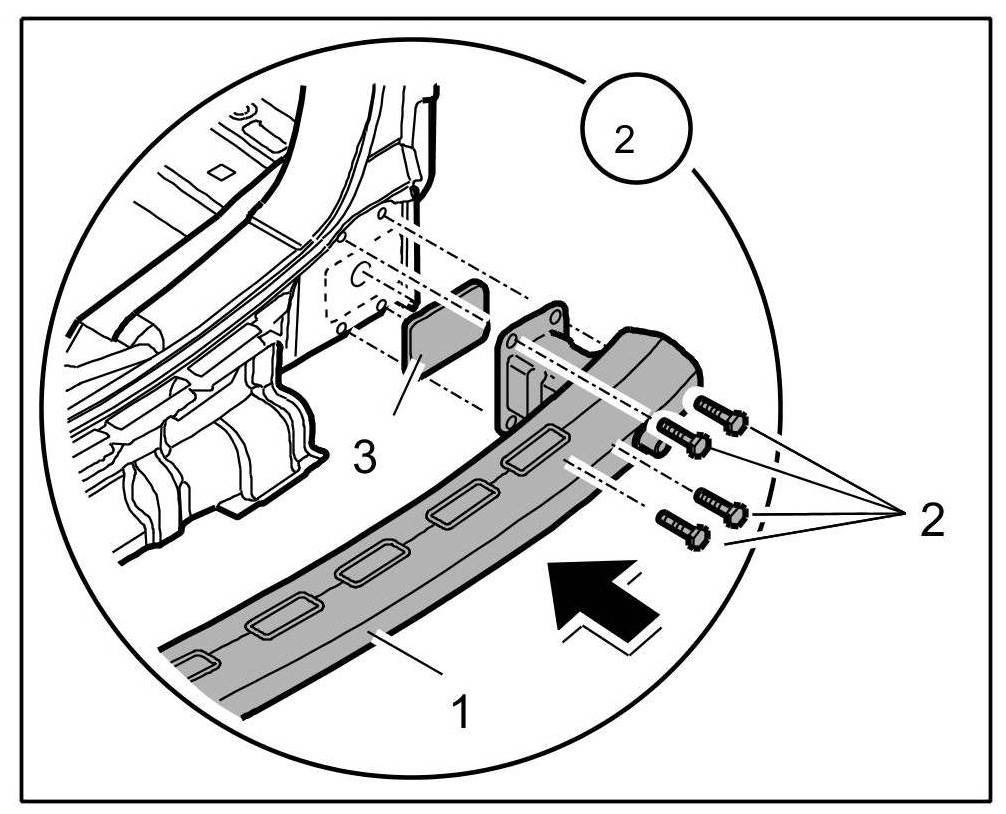 2

3

2

1