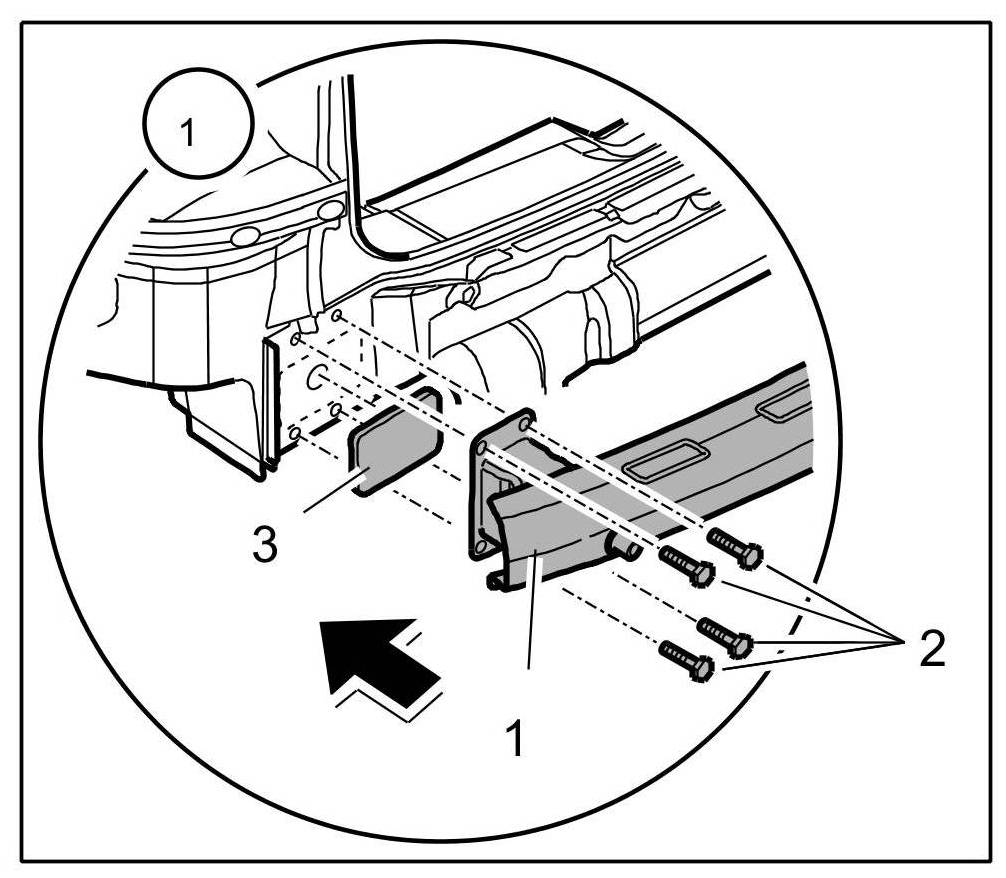 1

3

2

1