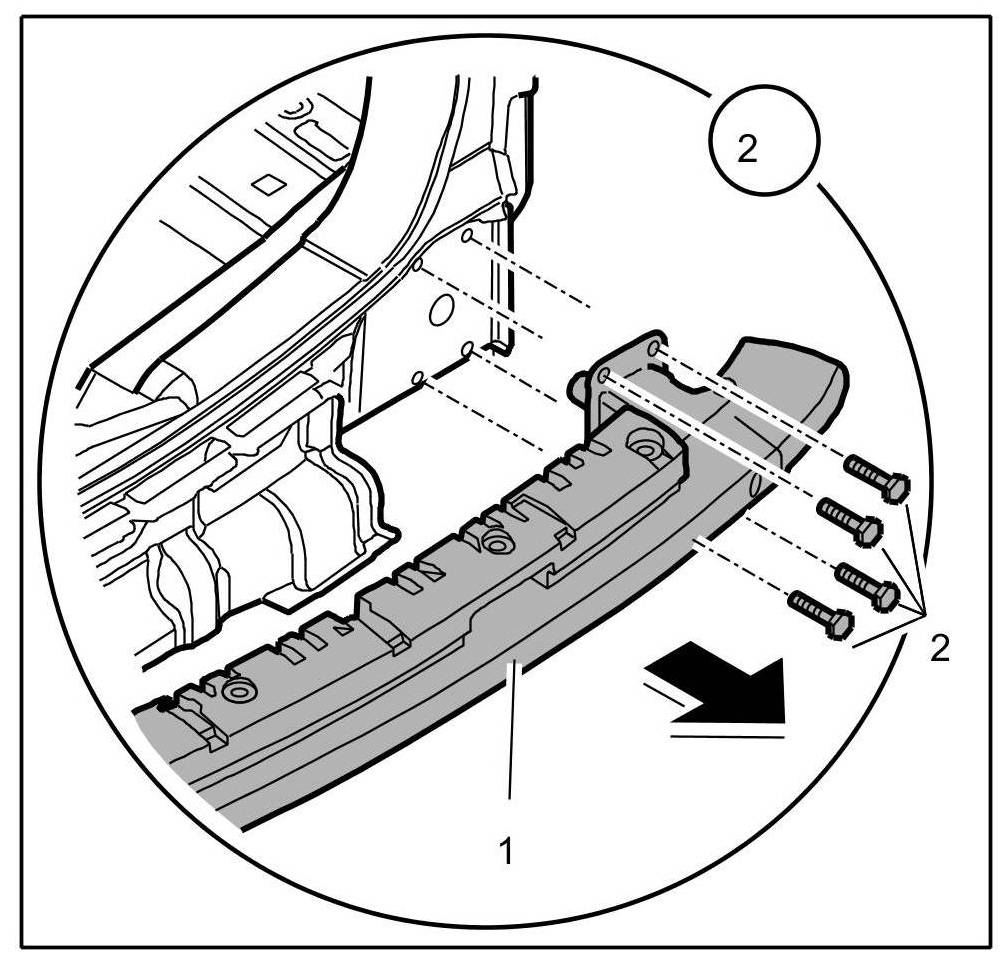 2

2

1