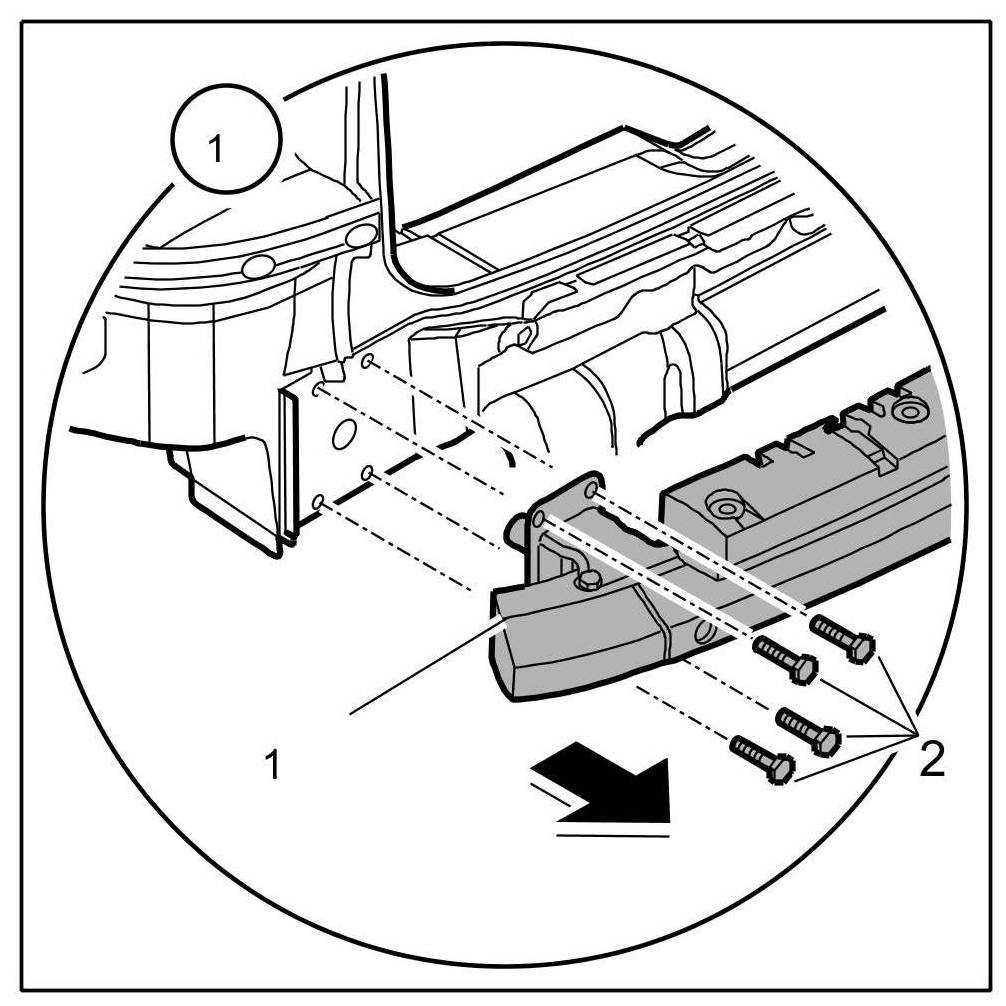 1

1

2