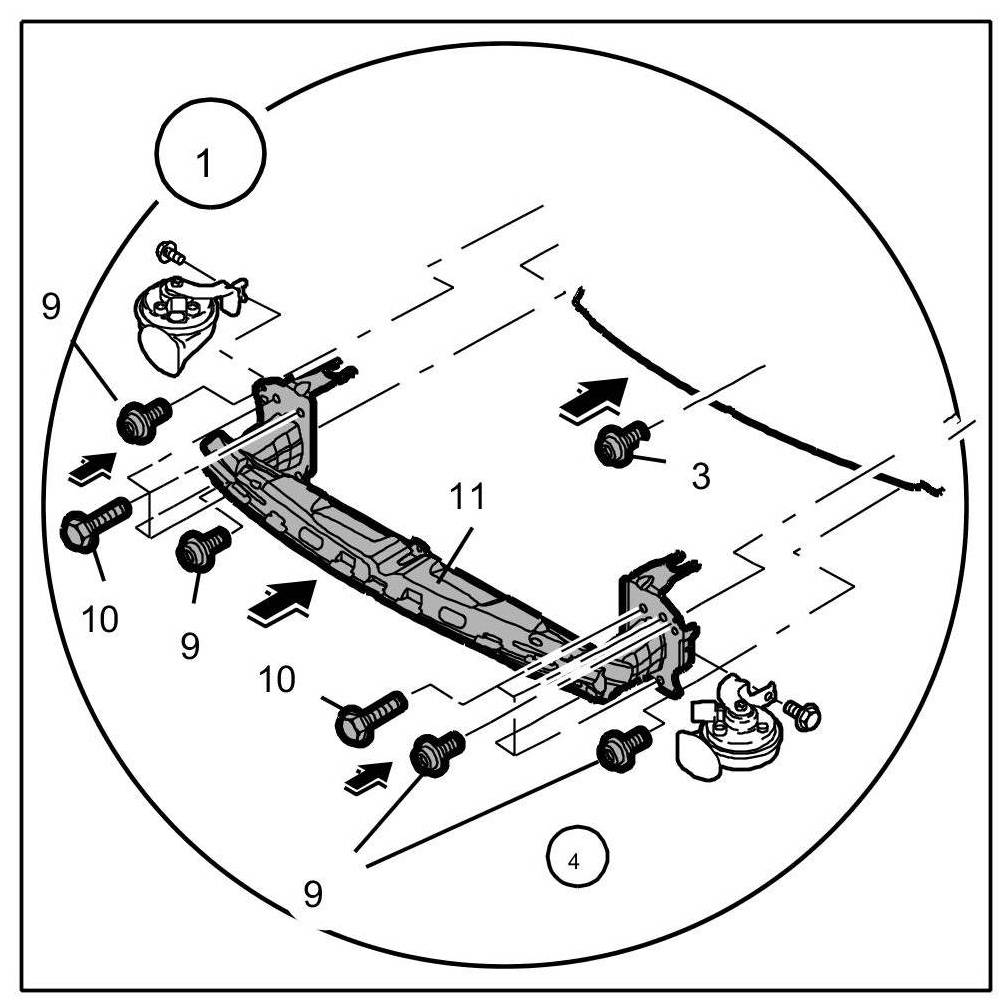 1

9

3

11

10

9

10

9

4