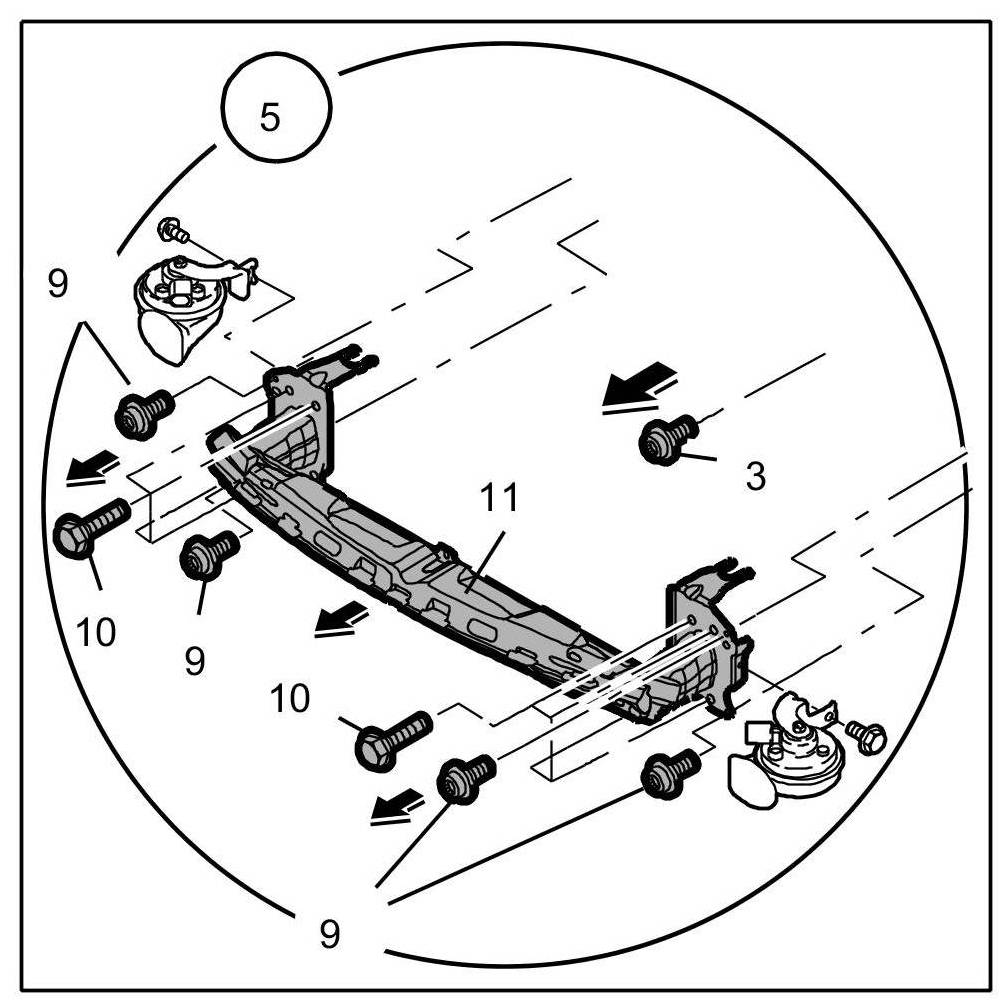 5

9

3

11

10

9

10

9