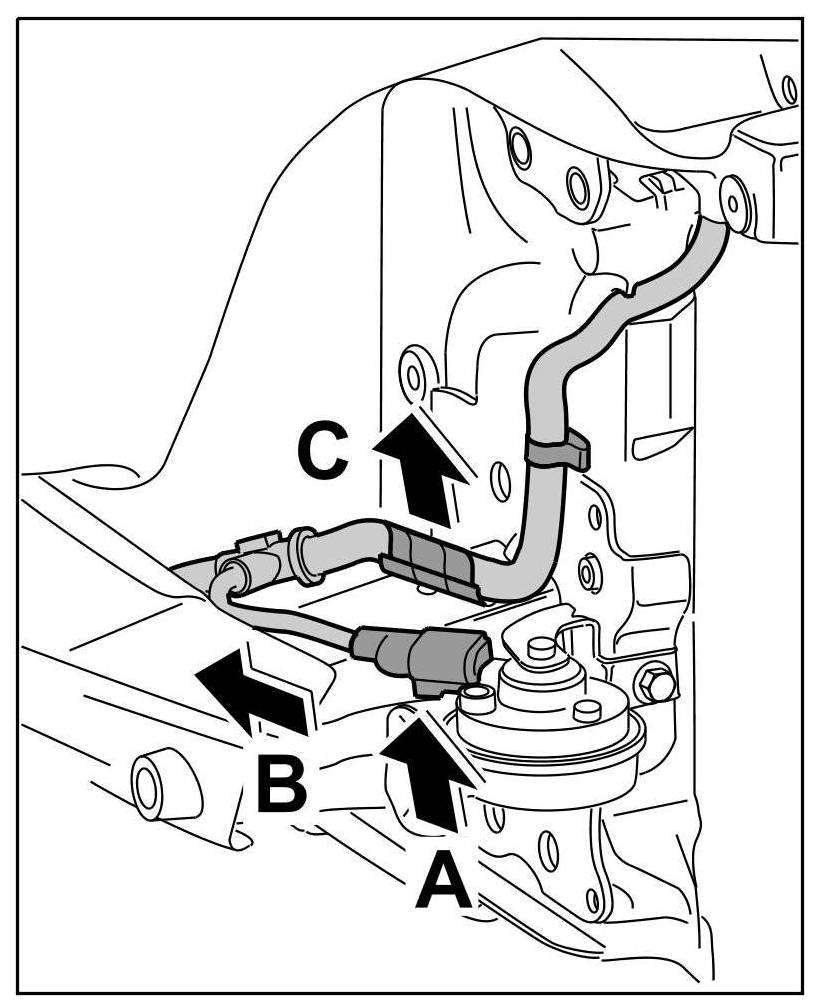 C
B
A