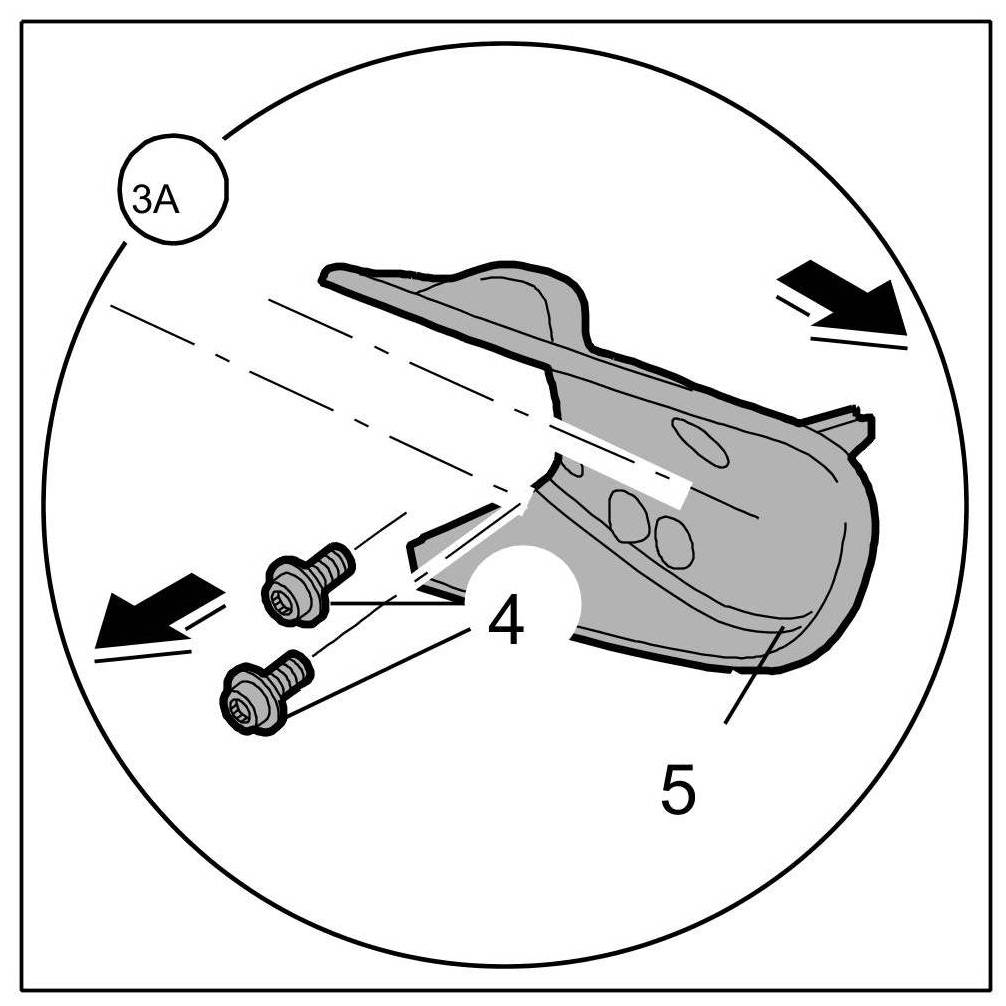 3A

4

5