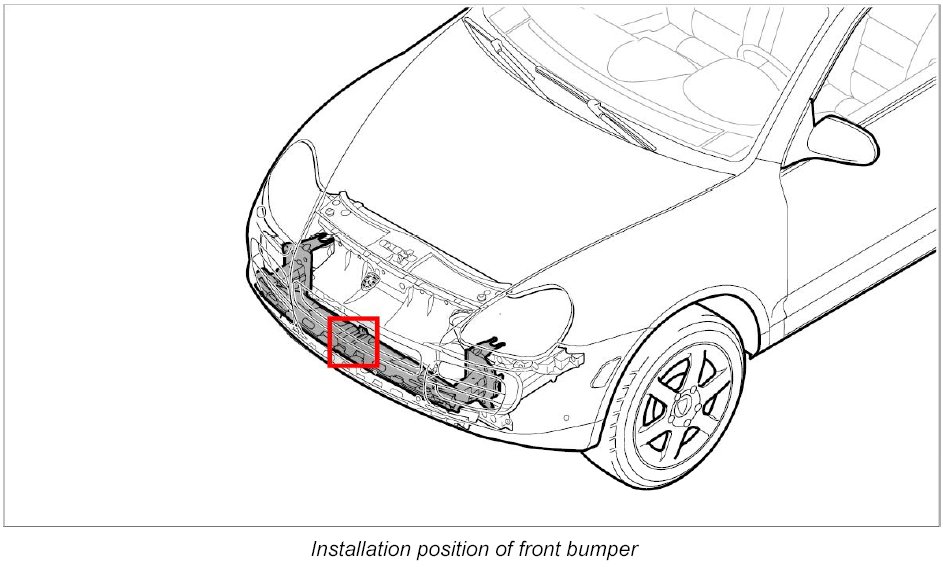 Installation position of front bumper