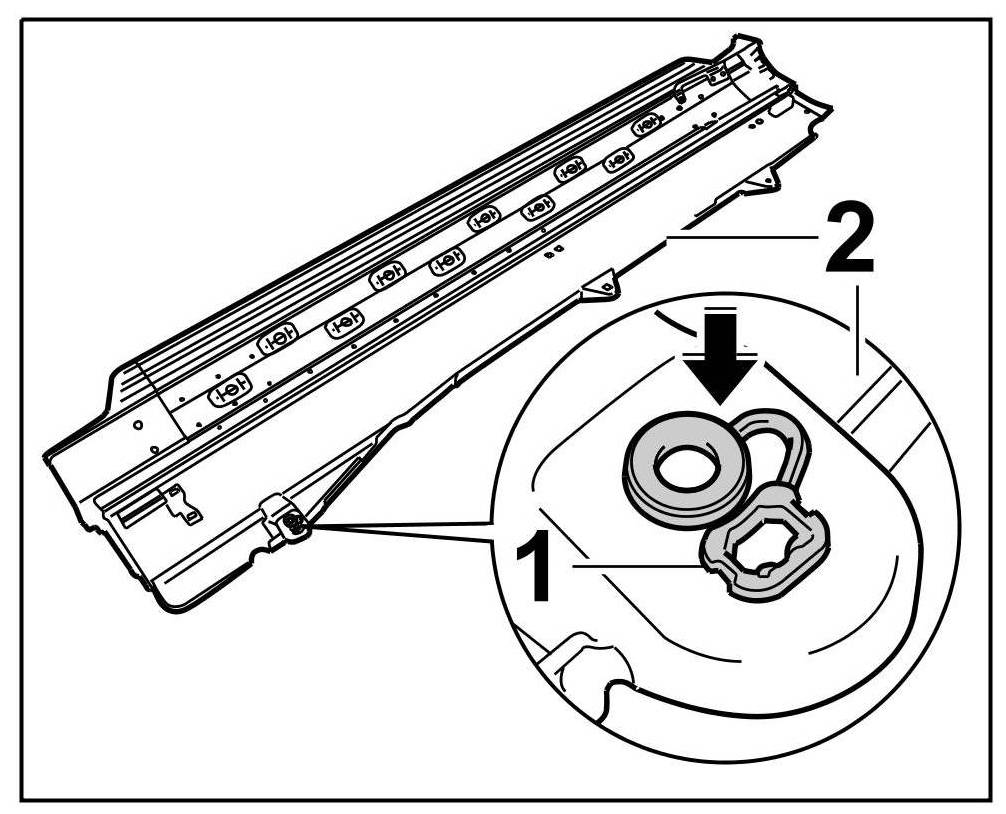 2
1