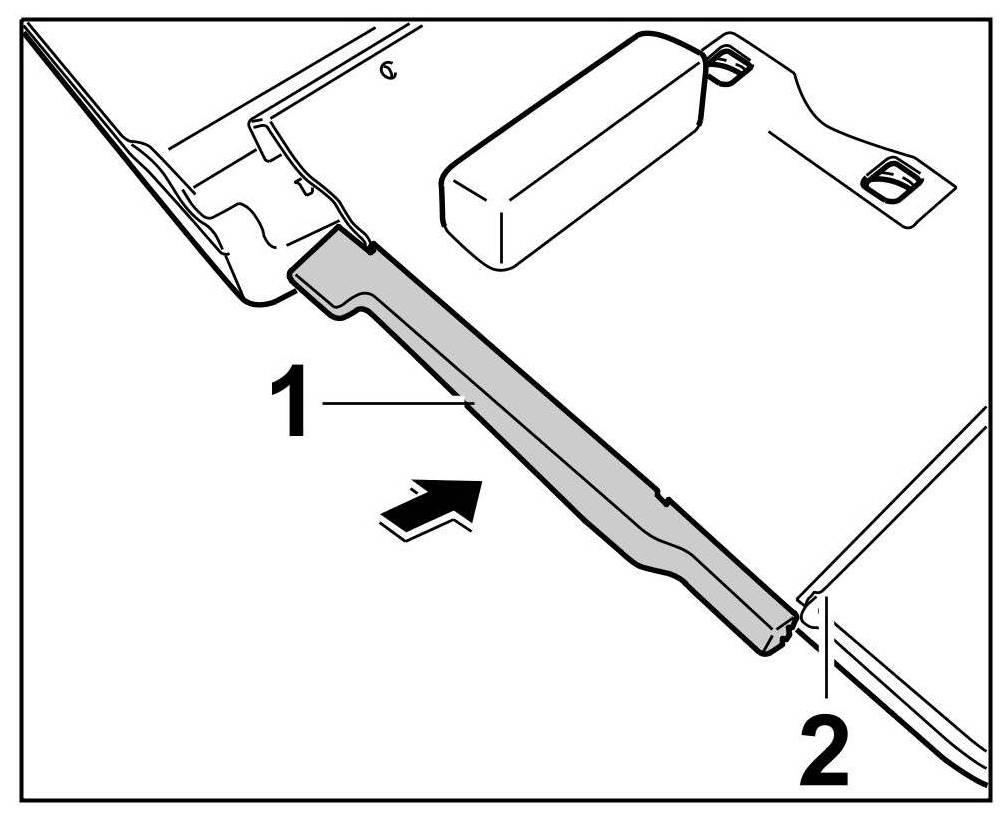 1

2