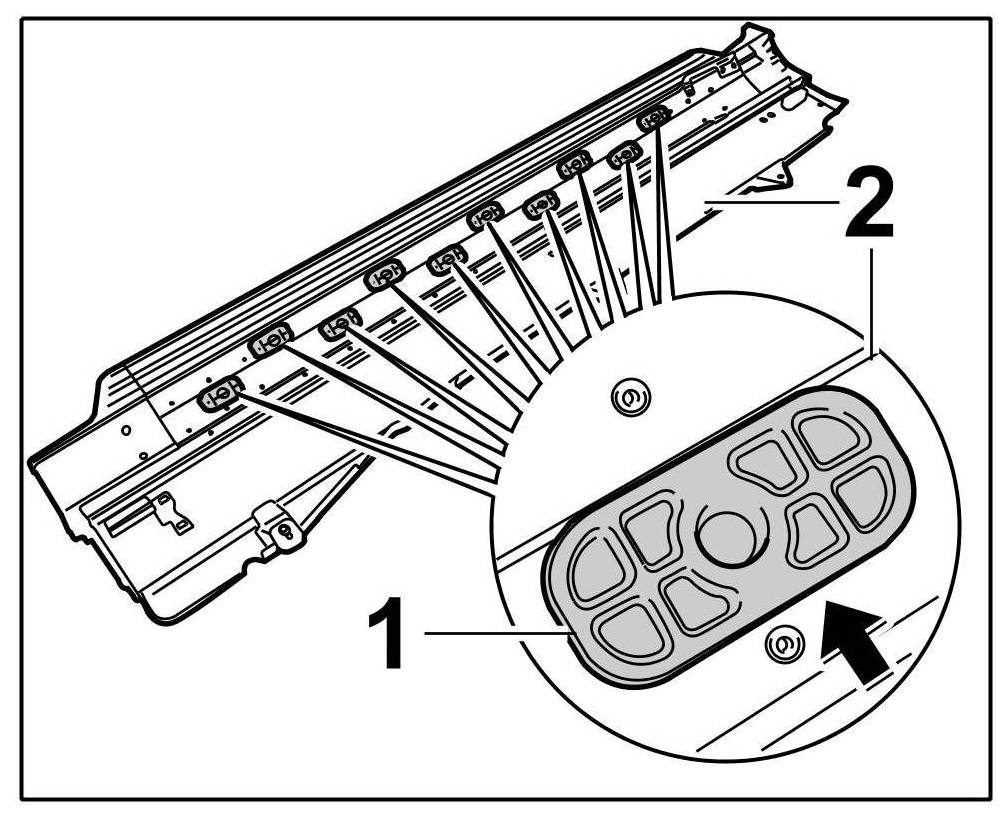 2

1