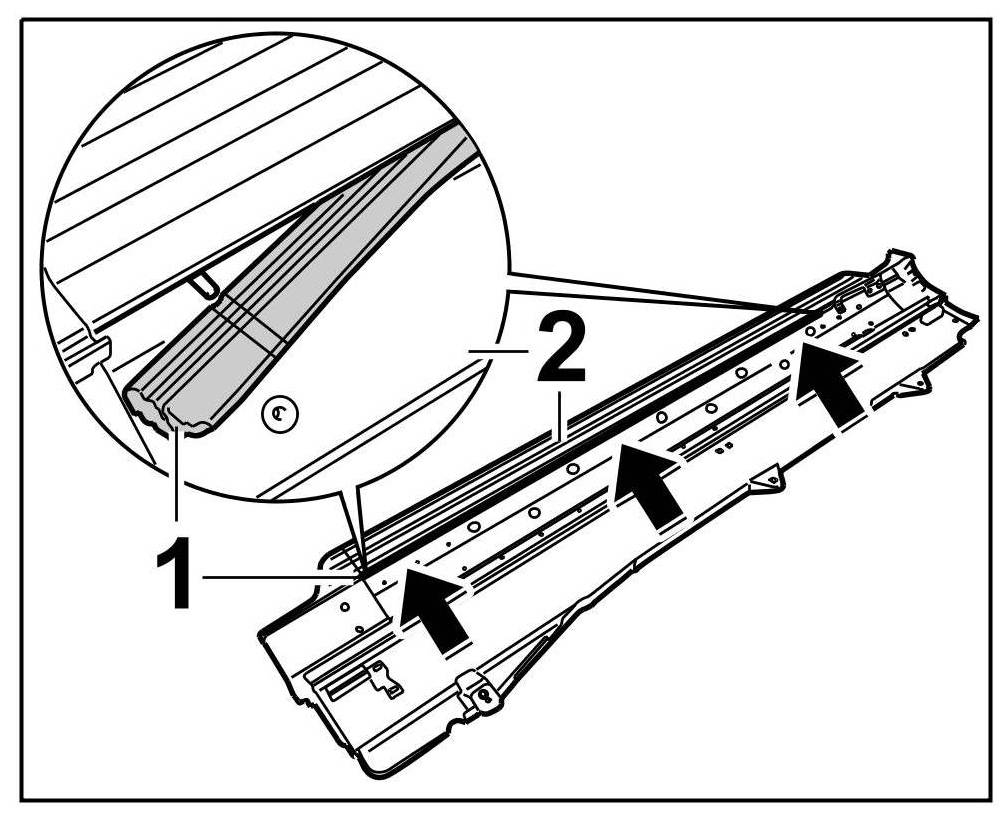 2
1